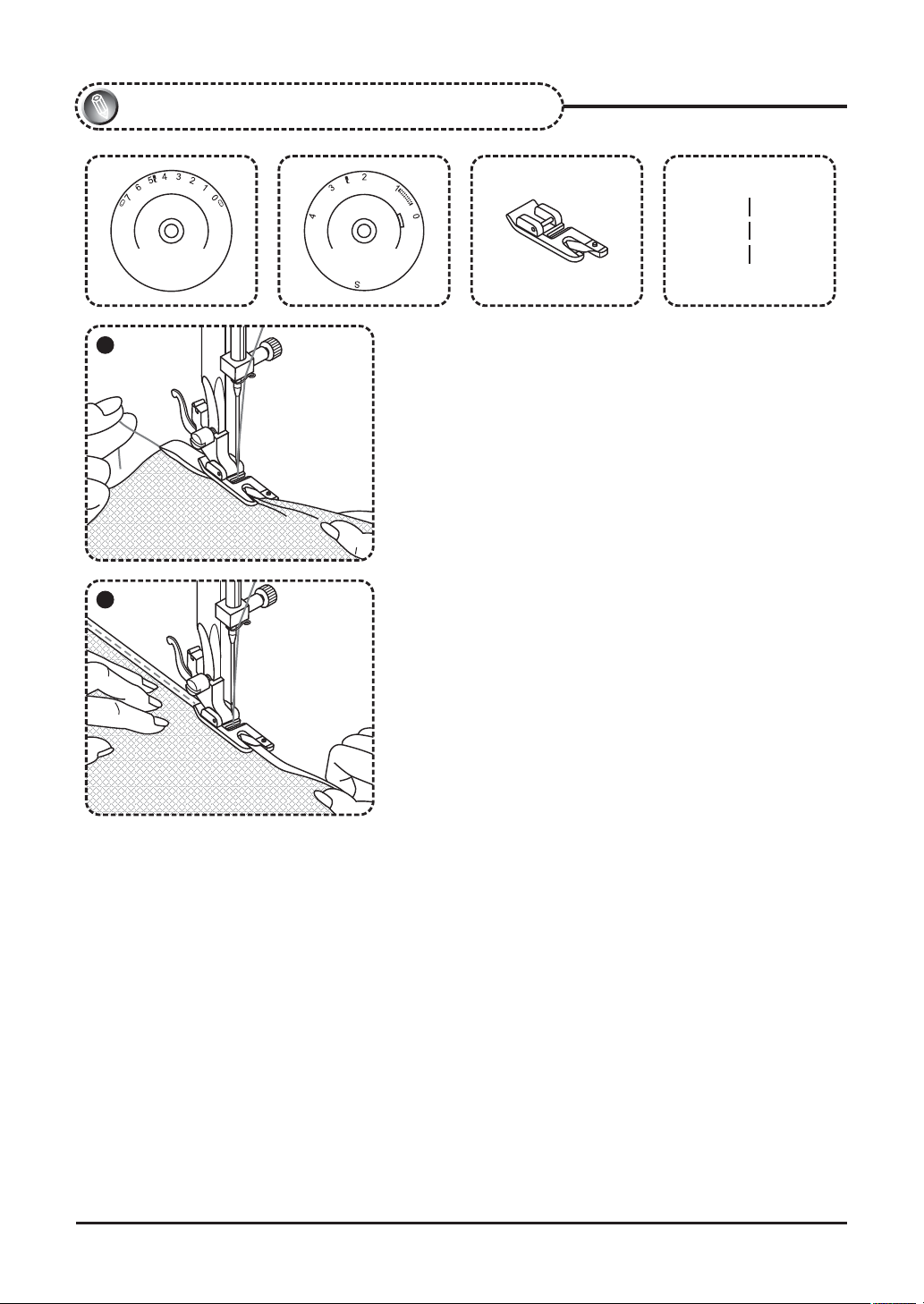 7 6 5 4 3 2 1 0

4 3 2 1 0 S