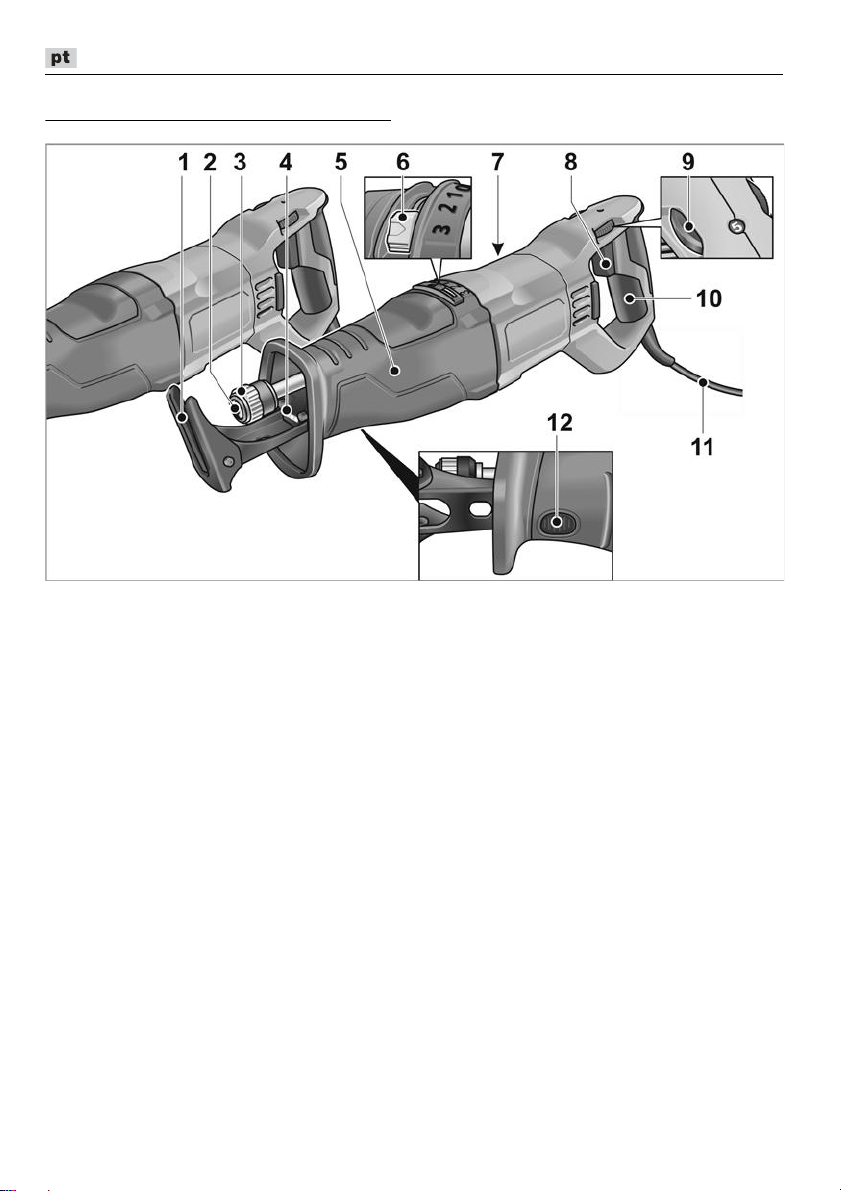 pt

1 2 3 4 5 6 7 8 9

3 2 1 0

10

11

12