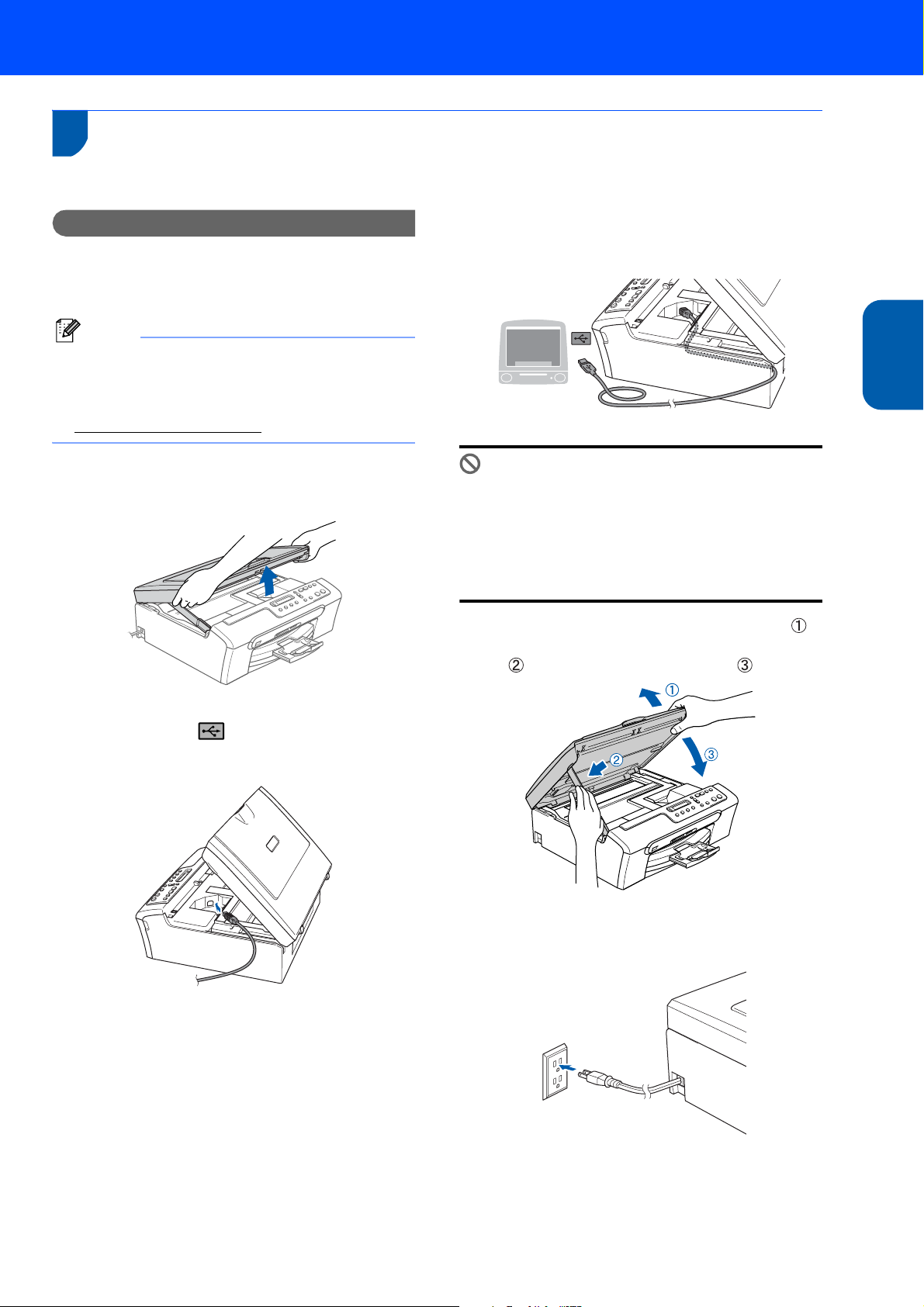 ①

②

③

①

②

③