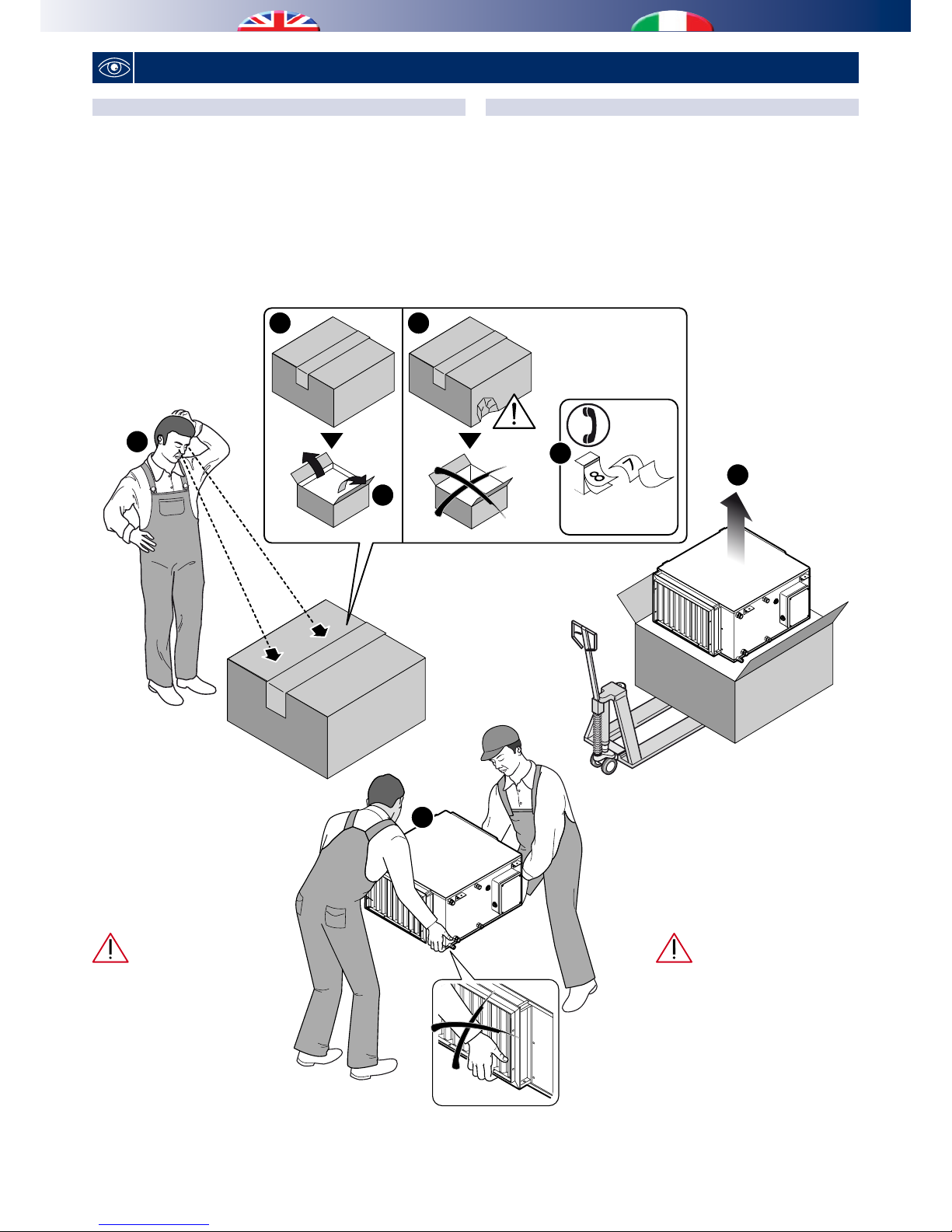 8
7