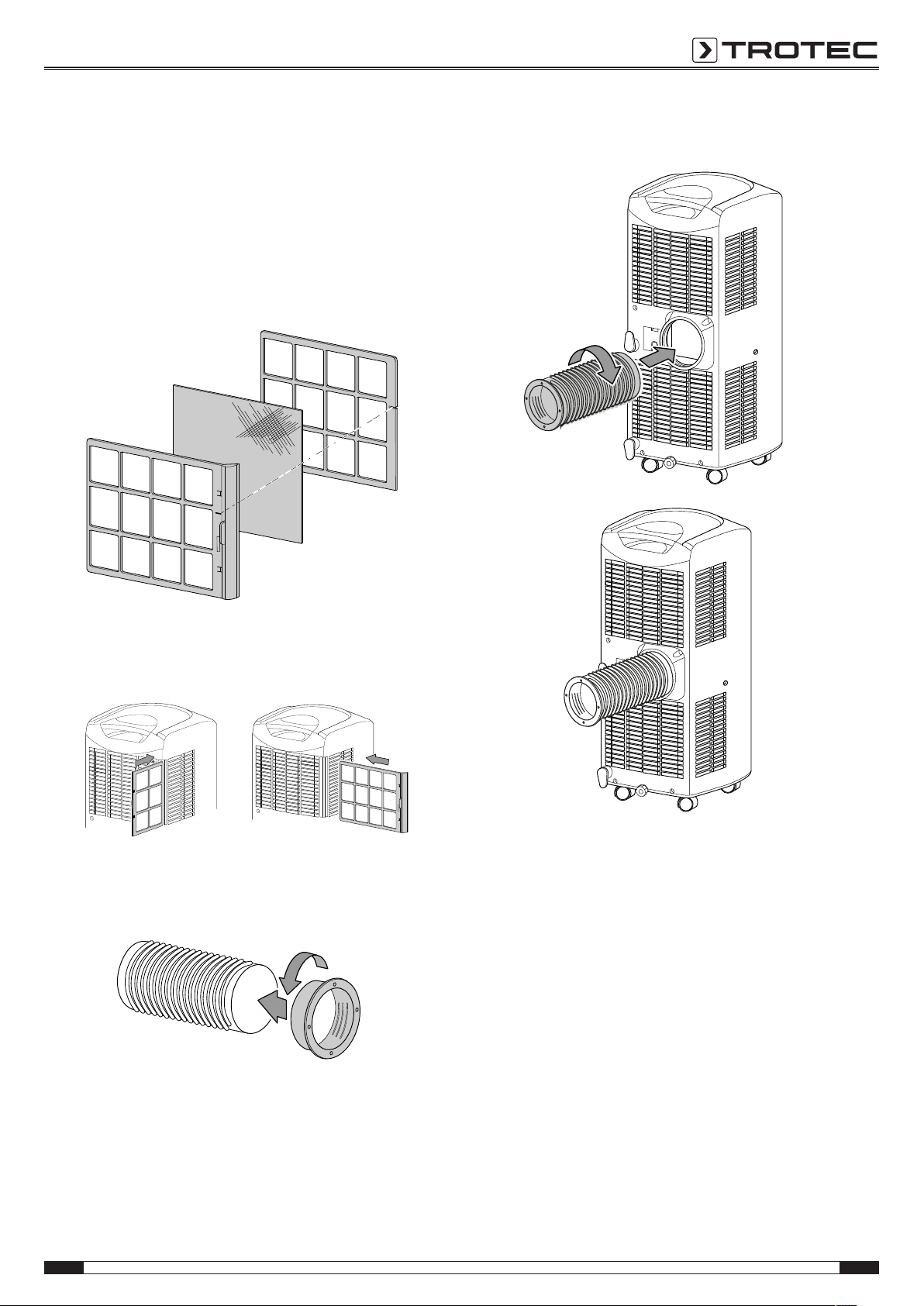 TROTEC