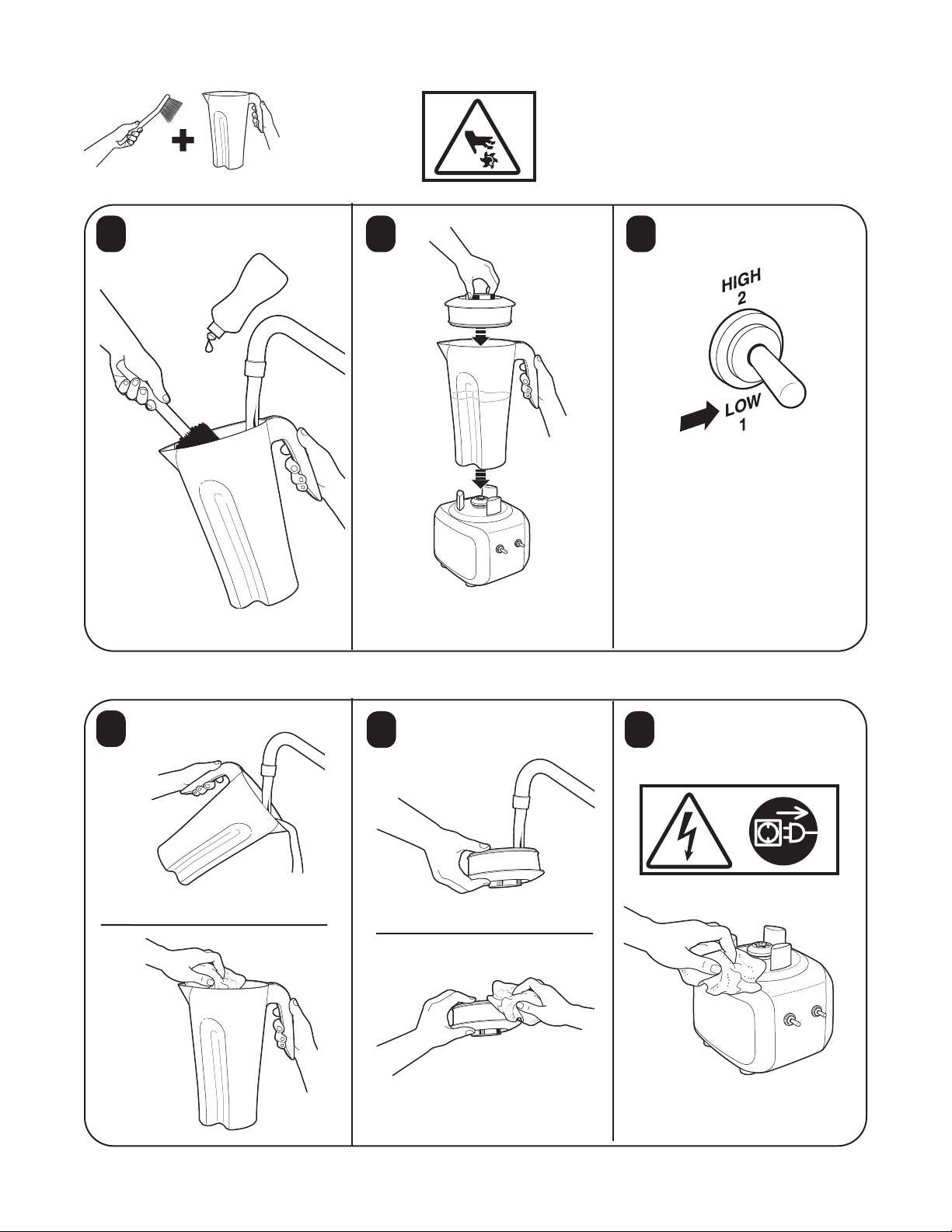 HIGH
2

LOW
1