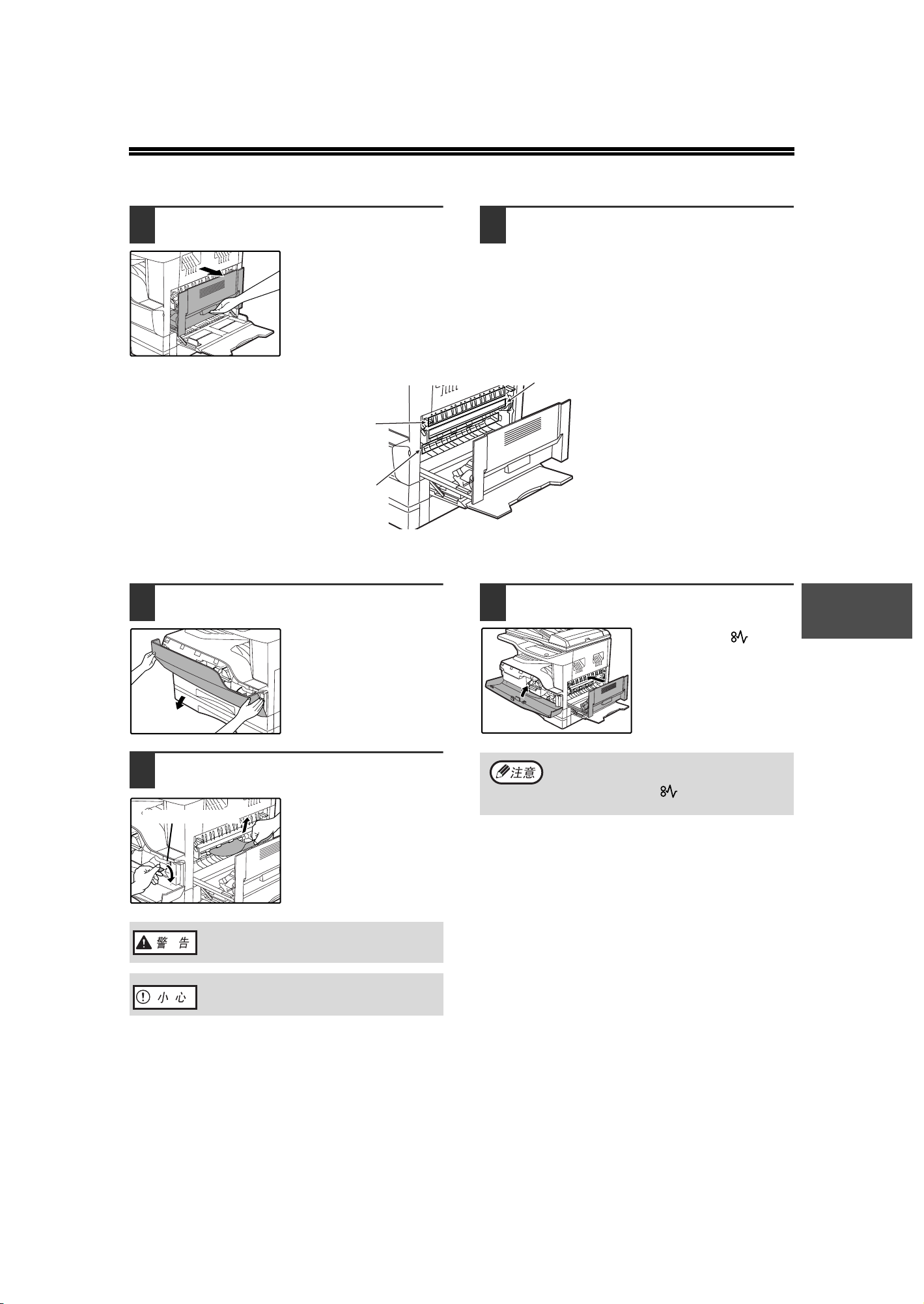 警 告

小 心

注意