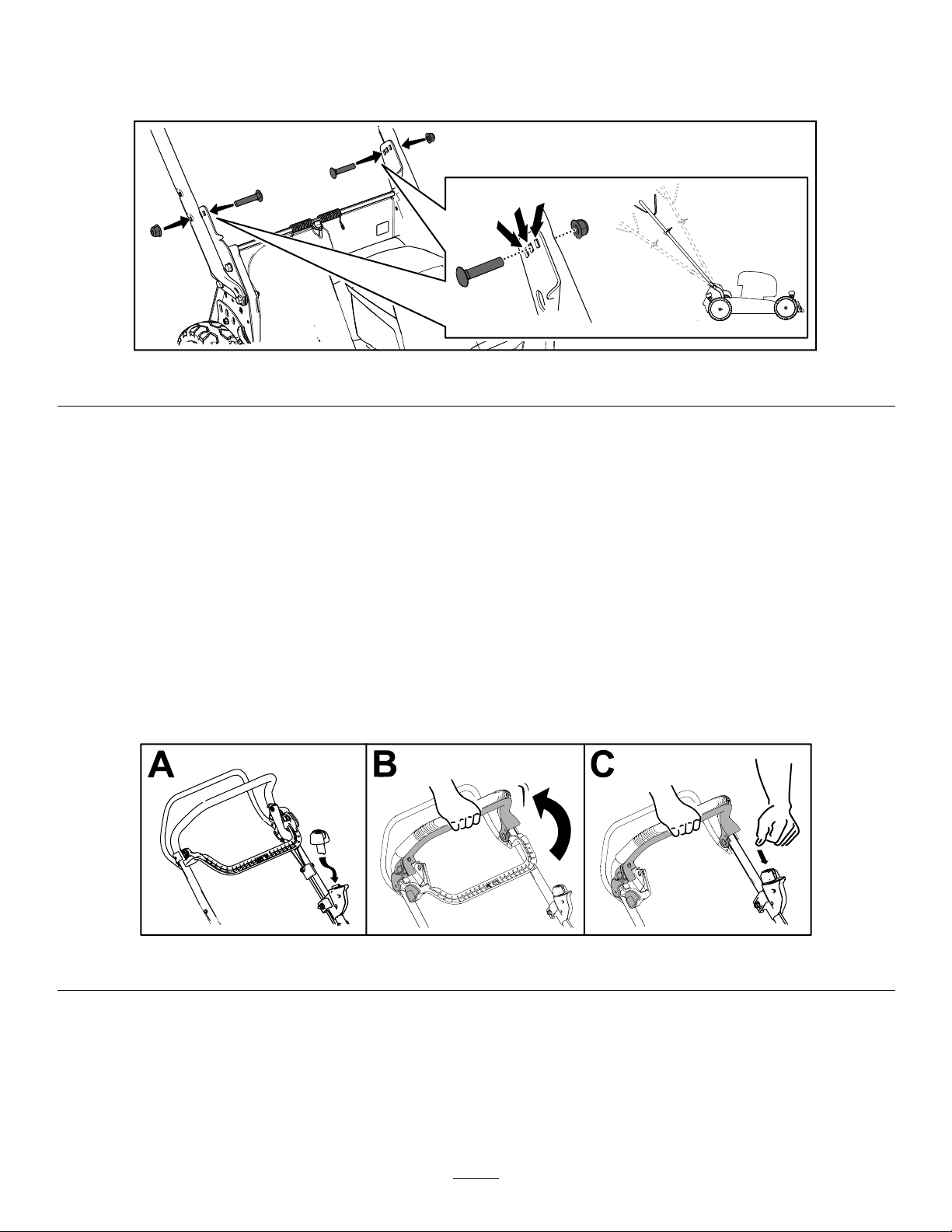 A

B

C