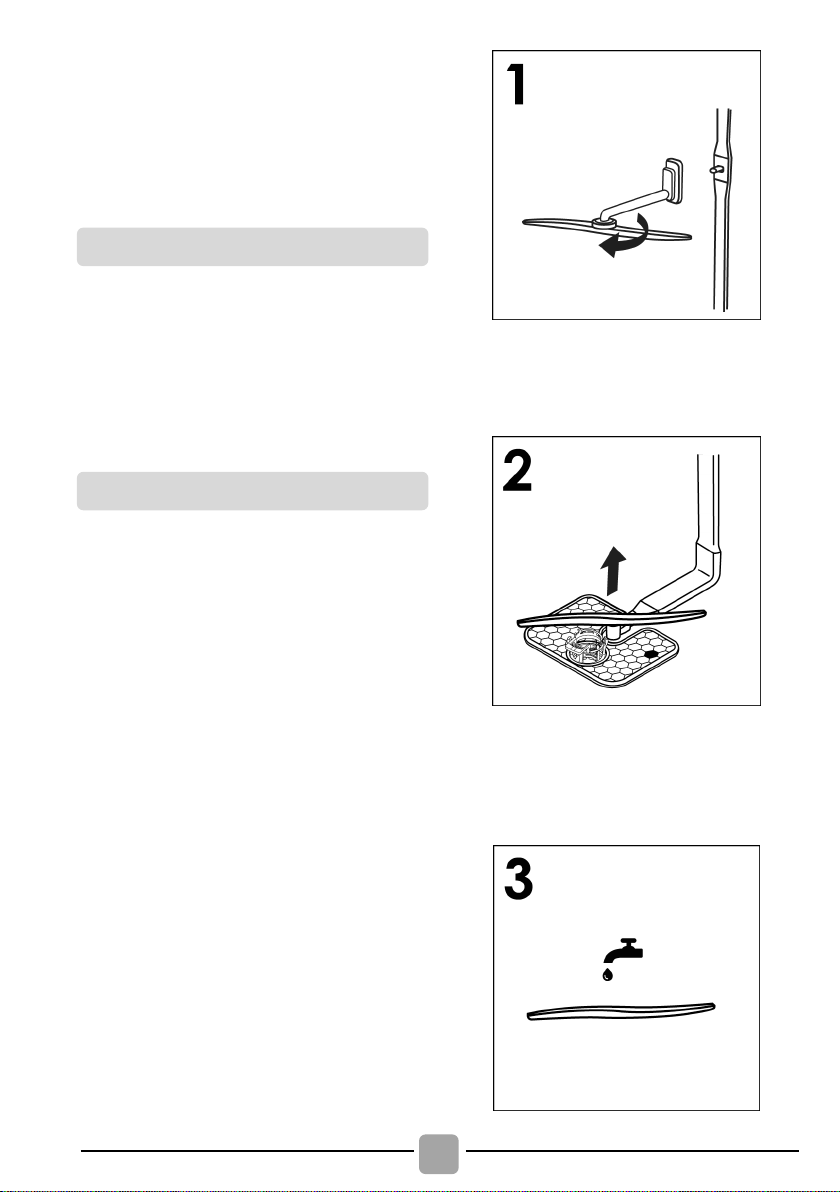 1

2

3