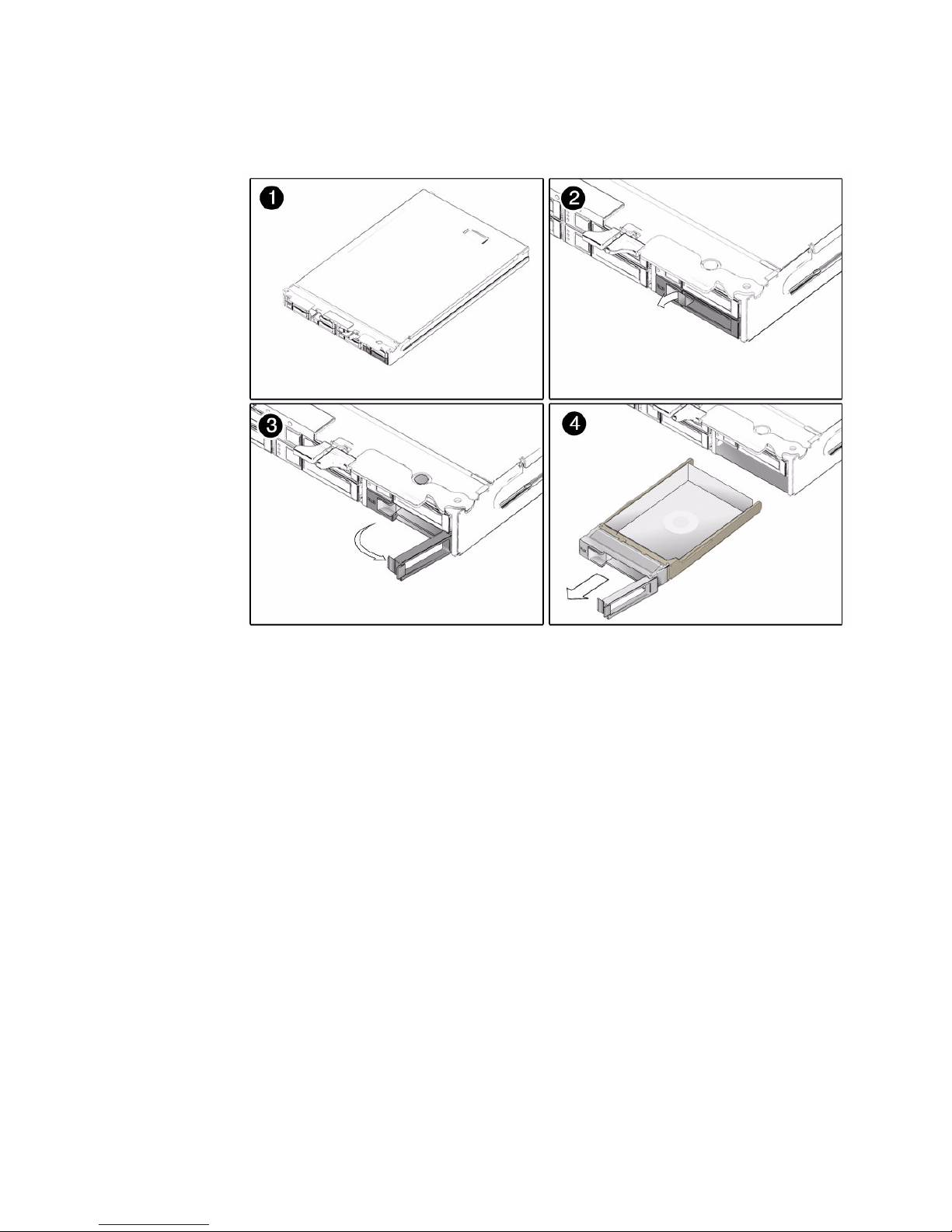 1

2

3

4