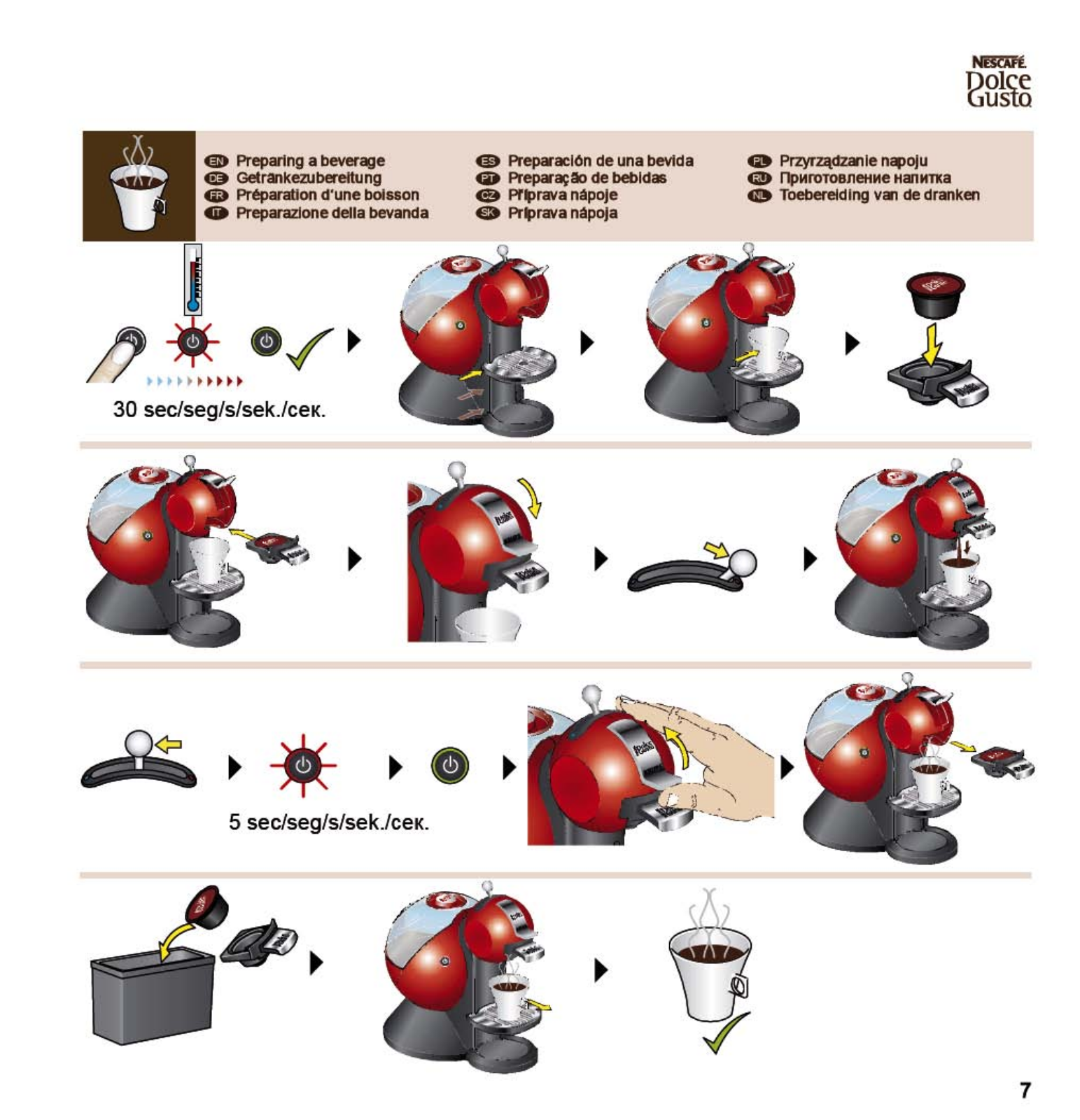 NESCAFÉ
Dolce
Gusto

EN Preparing a beverage
DE Getränkezubereitung
FR Préparation d'une boisson
IT Preparazione della bevanda

ES Preparación de una bevida
PT Preparação de bebidas
CZ Příprava nápoje
SK Príprava nápoja

PL Przyrządzanie napoju
RU Приготовление напитка
NL Toebereiding van de dranken

30 sec/seg/s/sek./сек.

5 sec/seg/s/sek./сек.

7