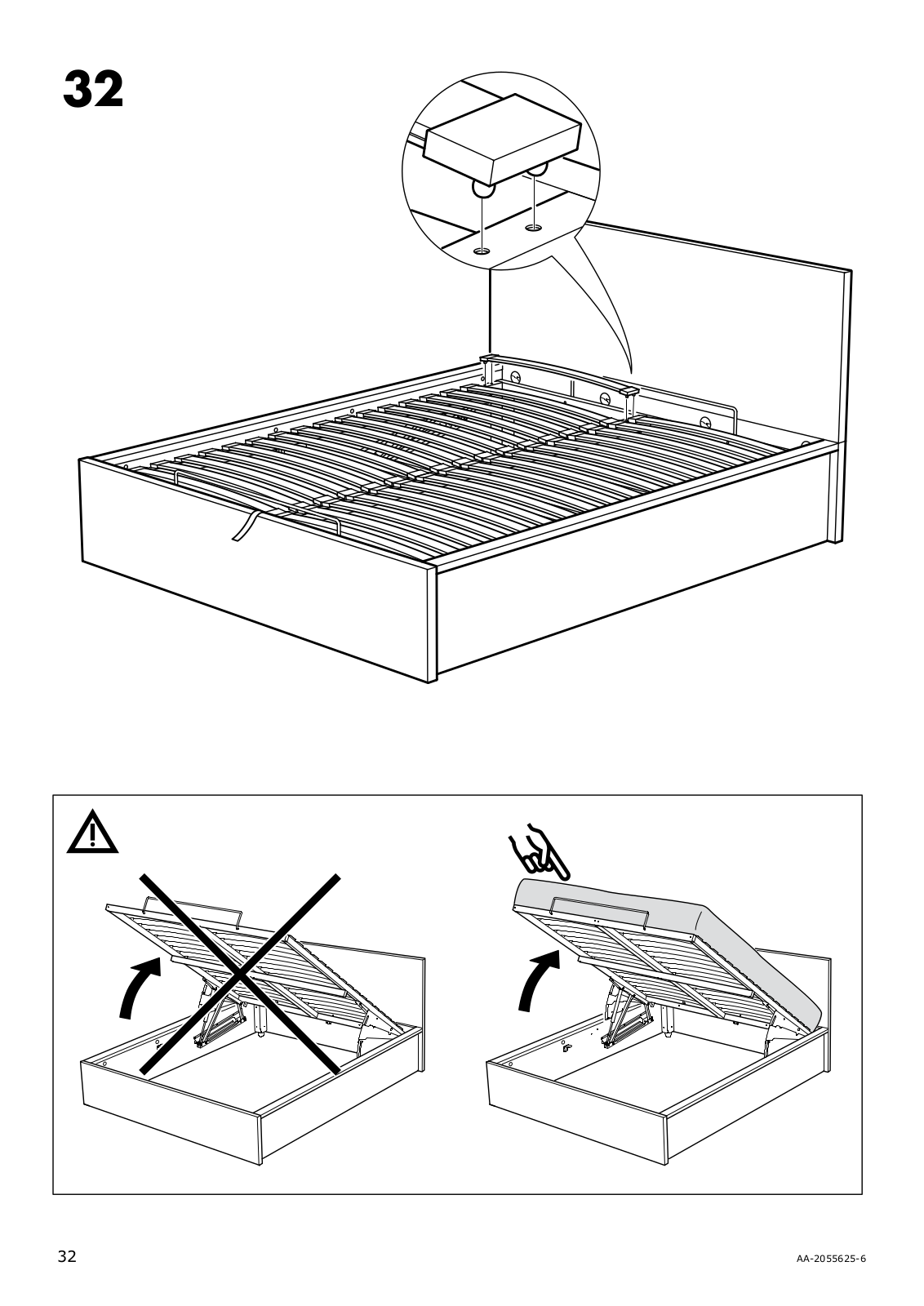 32

32

AA-2055625-6