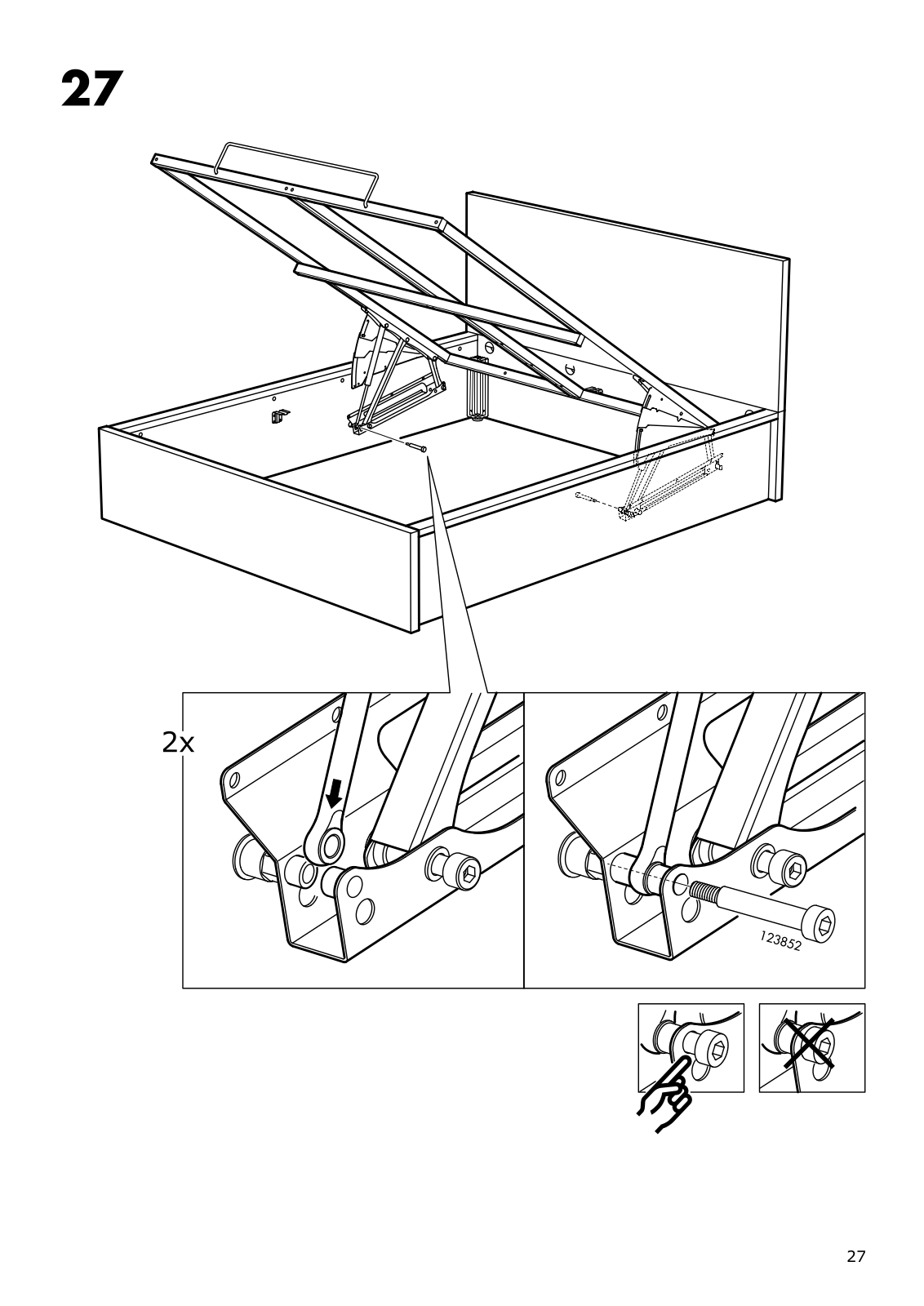 27

2x

123852

27