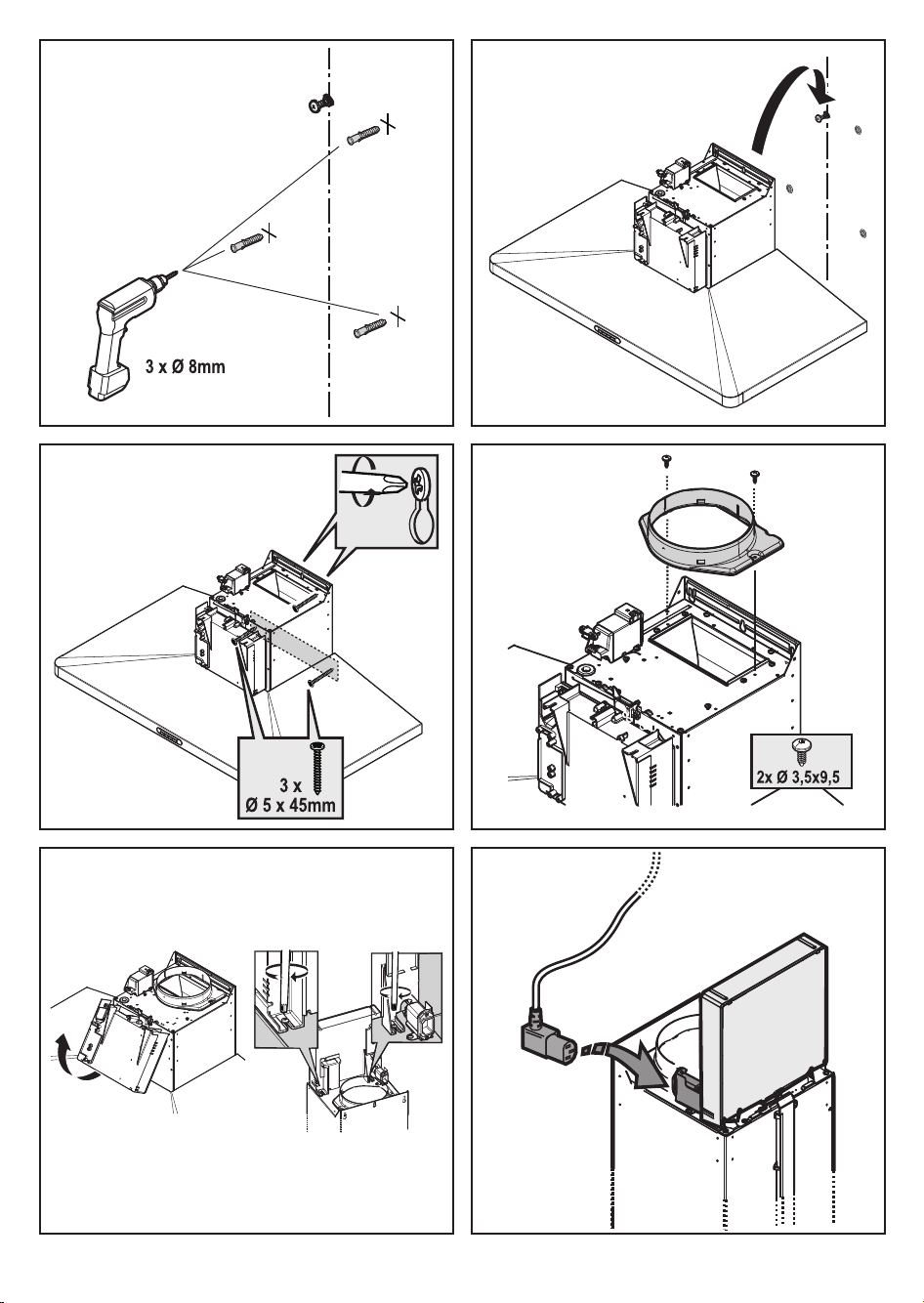 3 x Ø 8mm

3 x
Ø 5 x 45mm

2x Ø 3,5x9,5