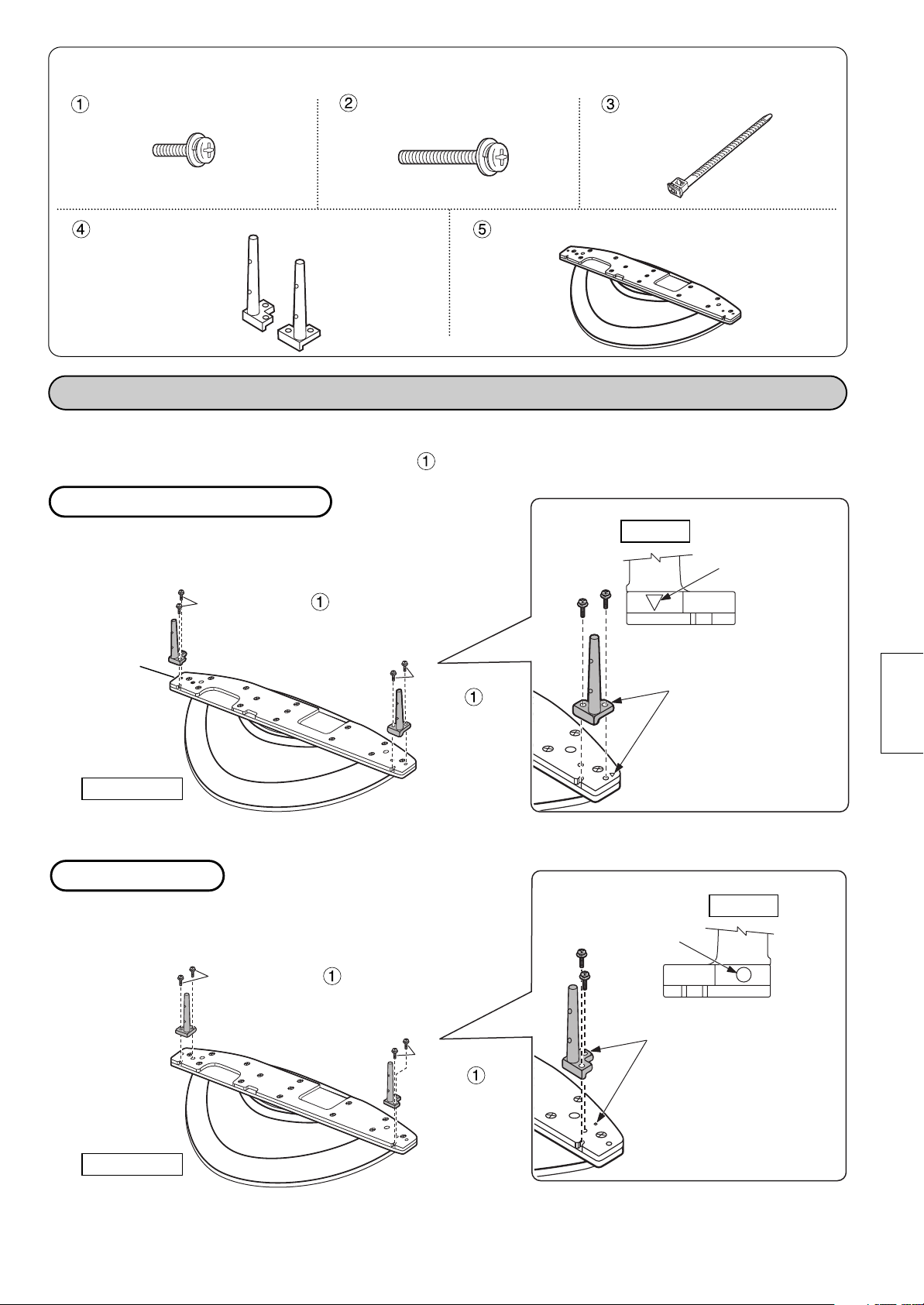 ①

②

③

④

⑤

①

①

①

①

①