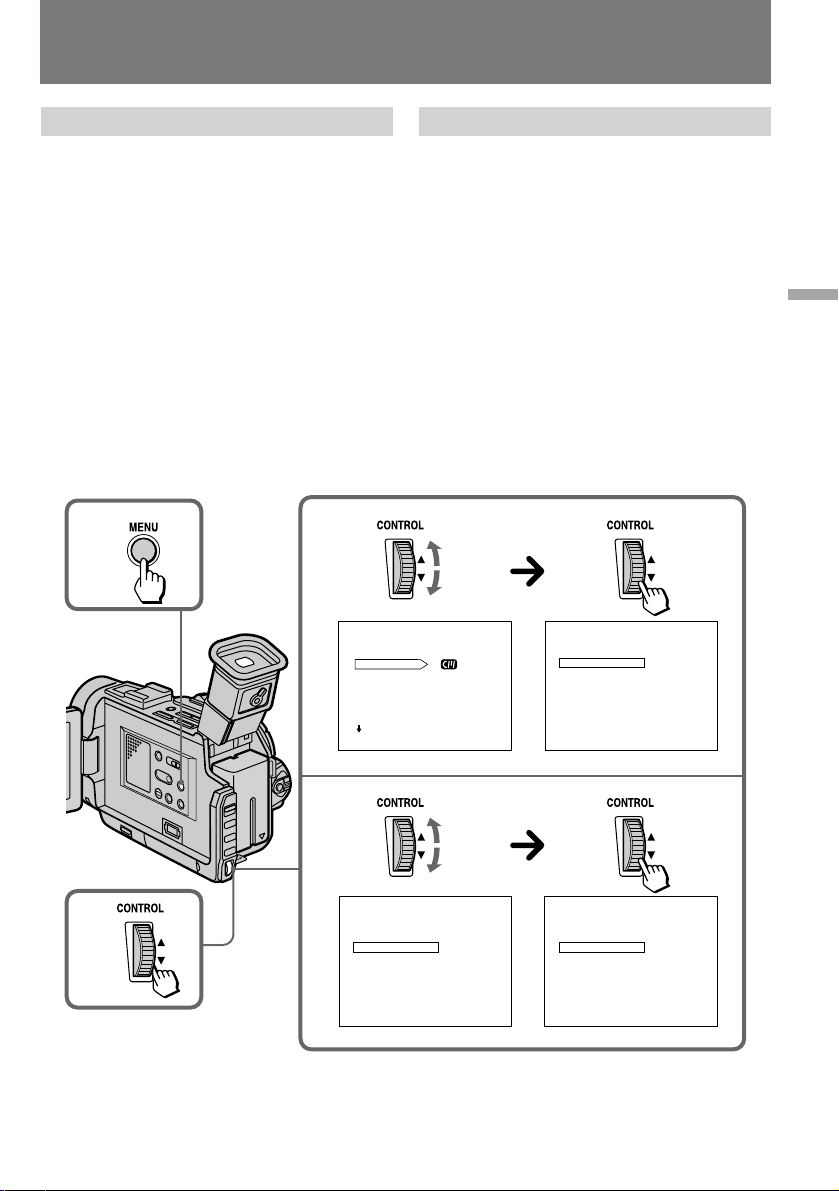 MENU

CONTROL

CONTROL

CONTROL

CONTROL

CONTROL