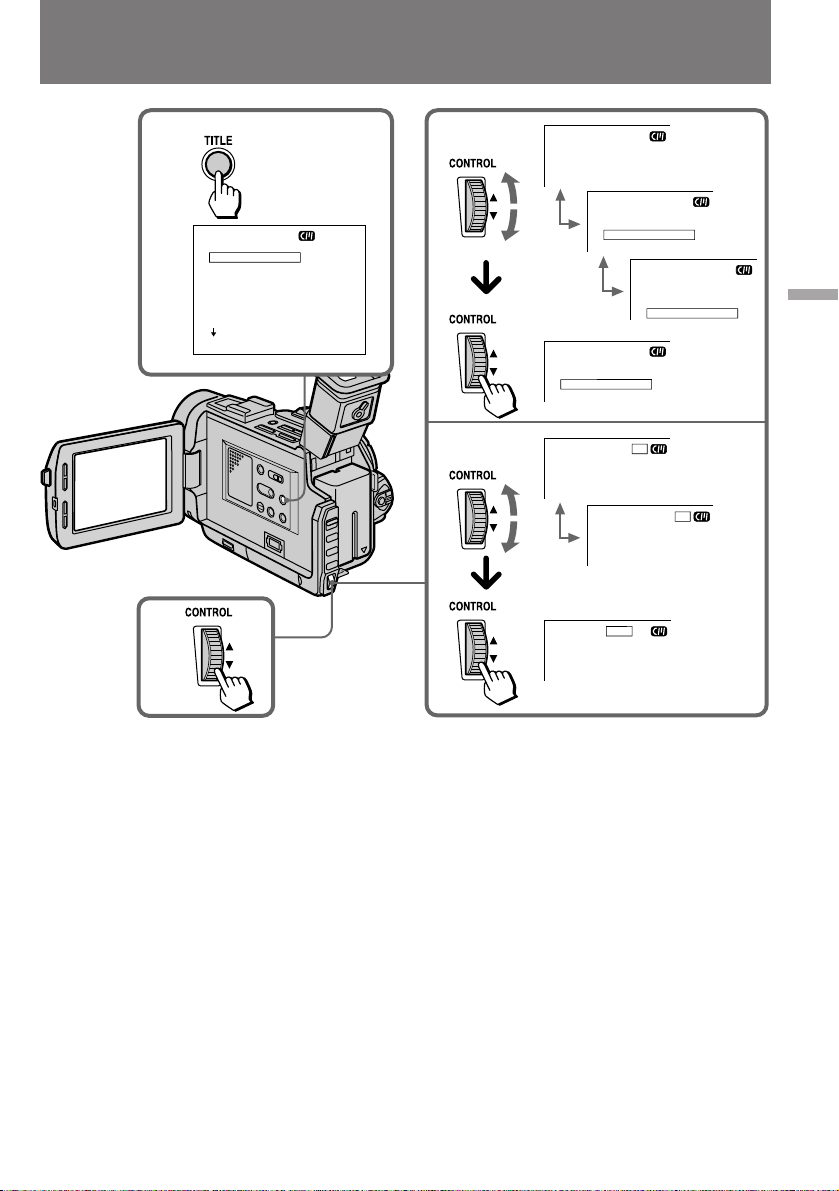 TITLE

CONTROL

CONTROL

CONTROL

CONTROL

CONTROL