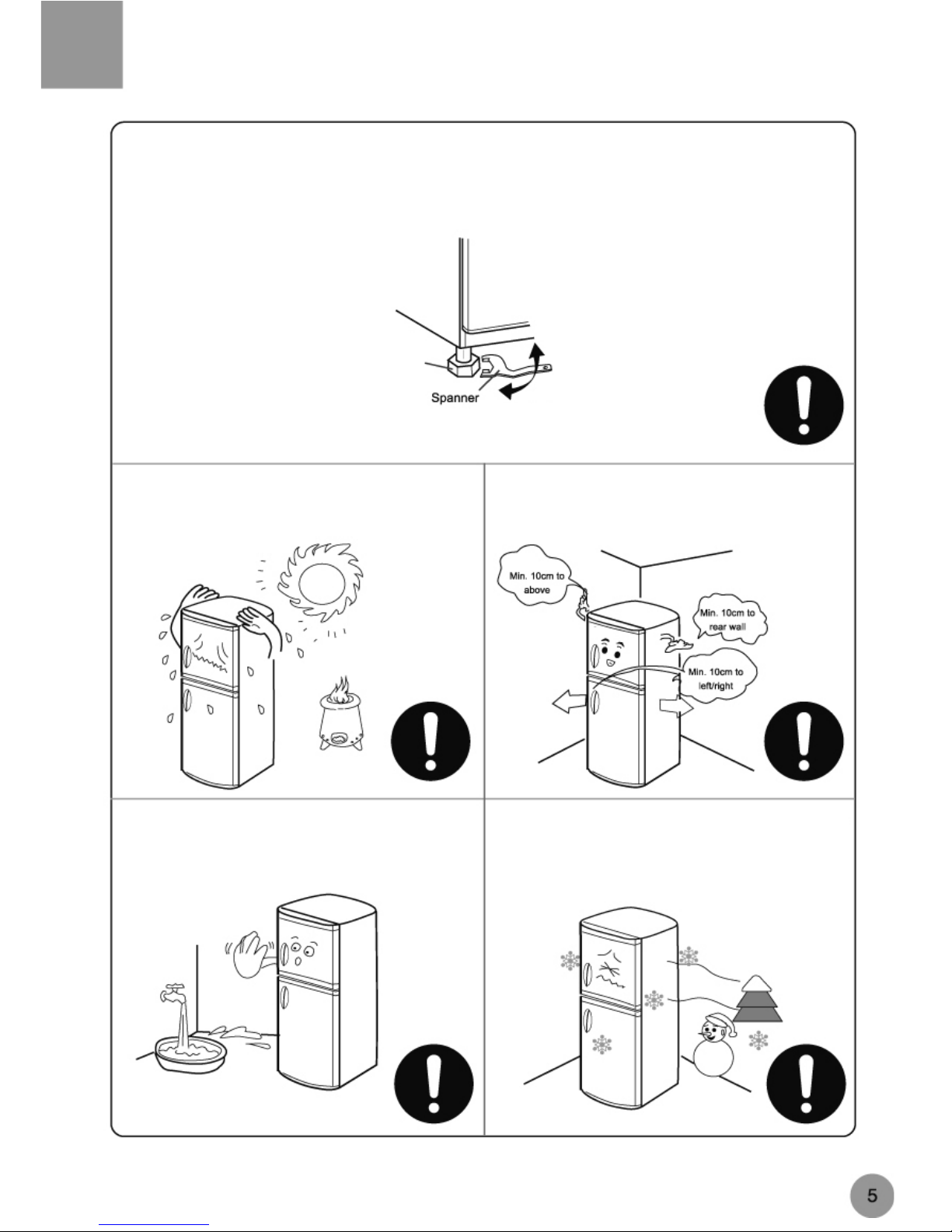 Spanner

Min. 10cm to above

Min. 10cm to rear wall

Min. 10cm to left/right

5