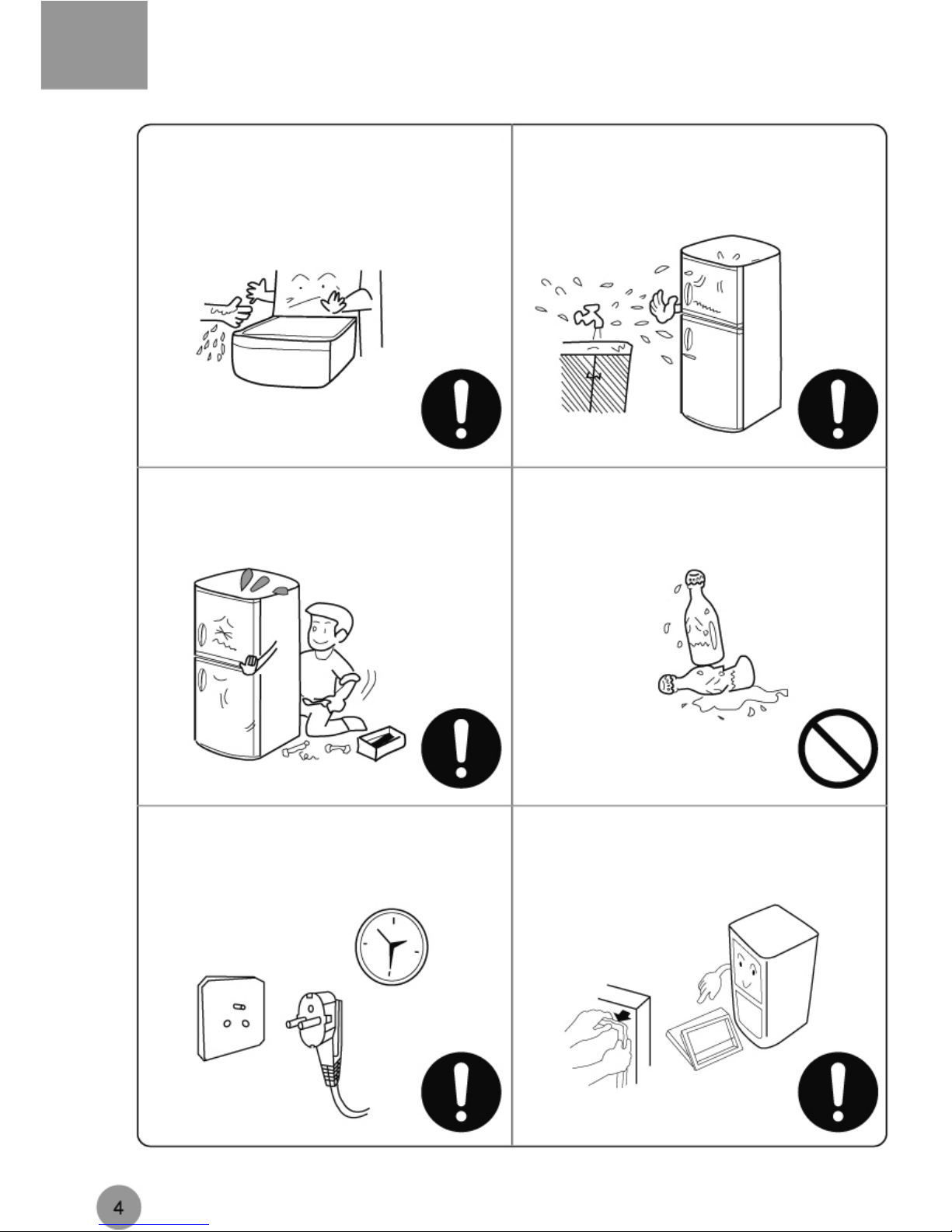 4