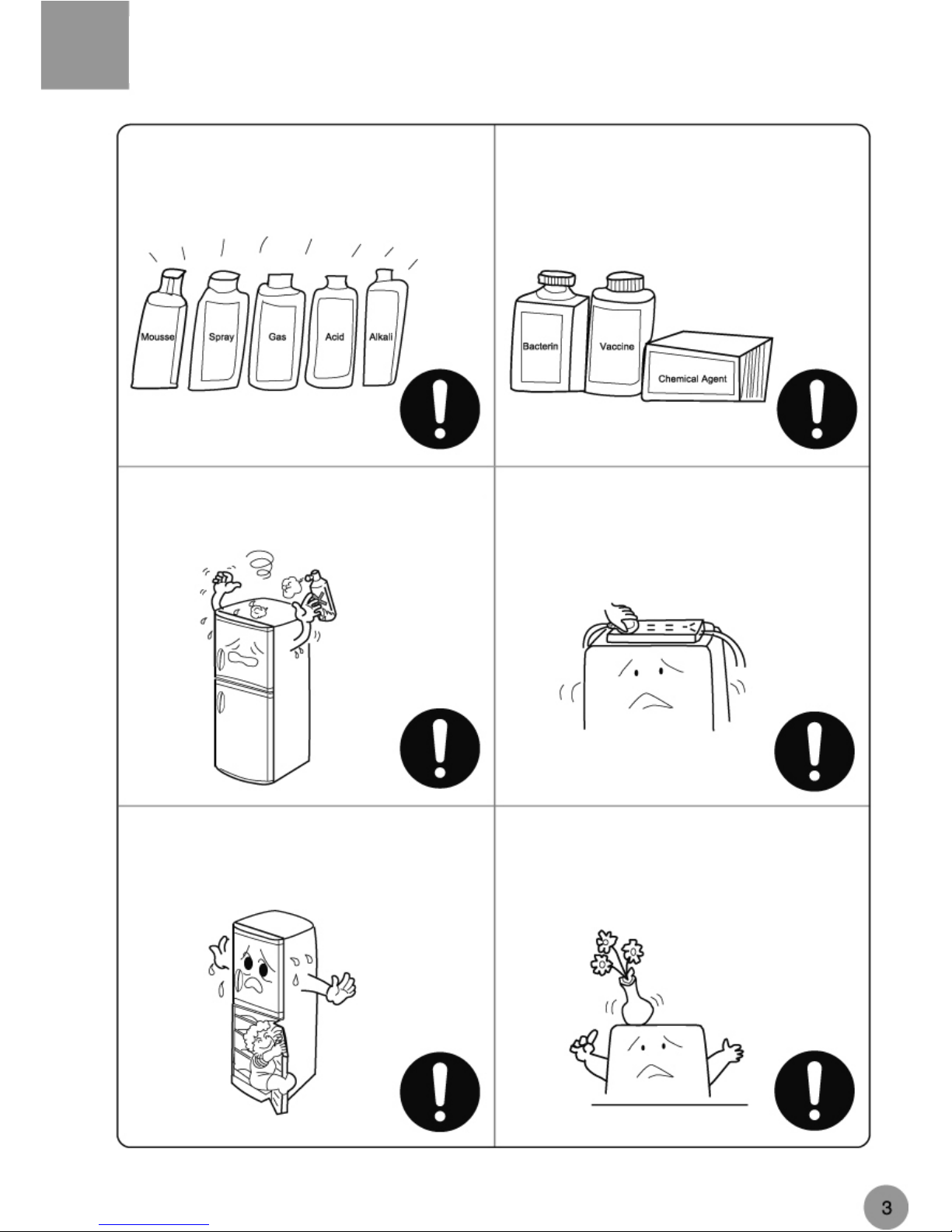 Mousse Spray Gas Acid Alkali

Bacterin Vaccine Chemical Agent

3