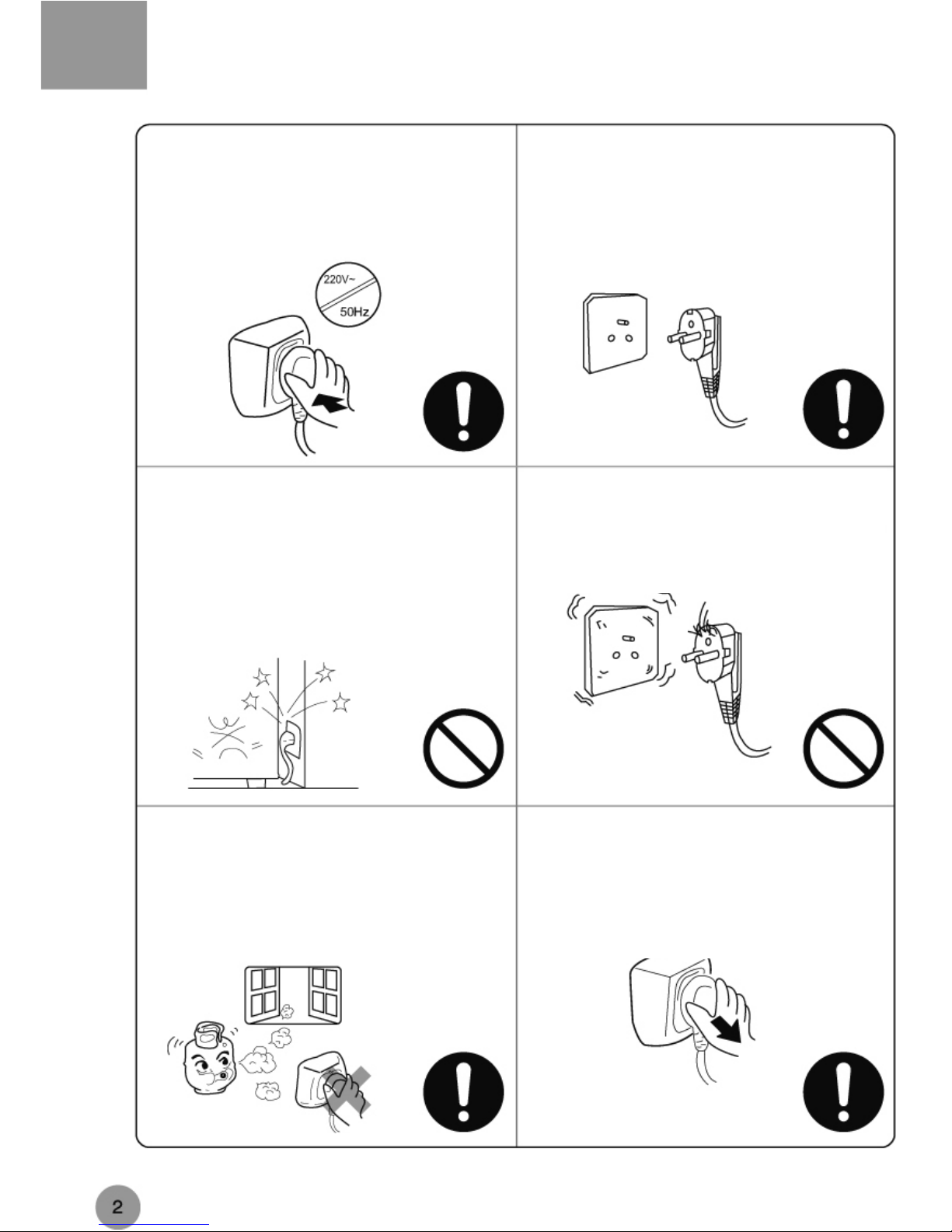 220V~
50Hz

2