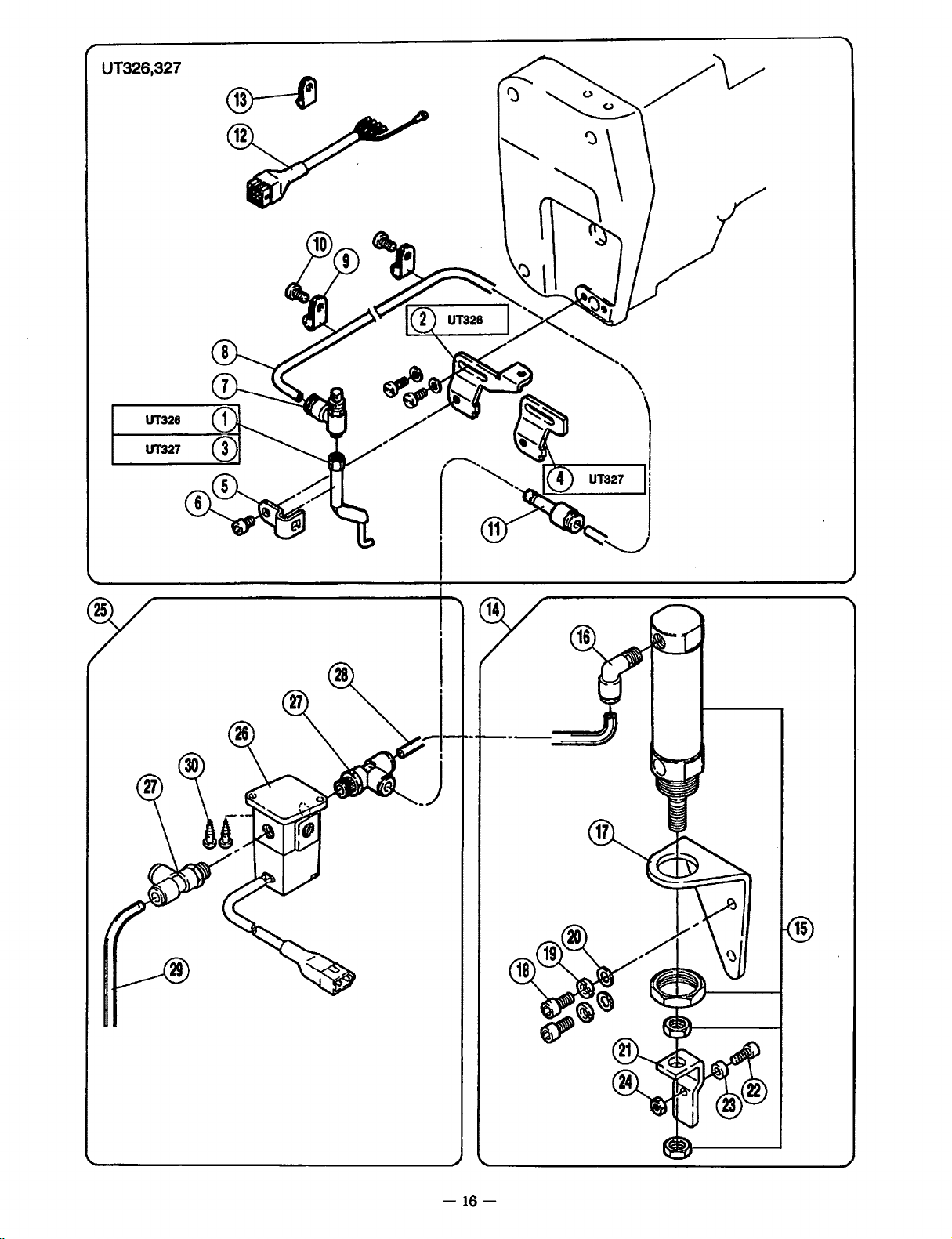 UT326,327

13
12
10
9
2 UT326
8
7
UT326 1
UT327 3
5
6
4 UT327
11

25
28
27
26
30
27
29

14
16
17
15
20
19
18
21
24
23
22

— 16 —