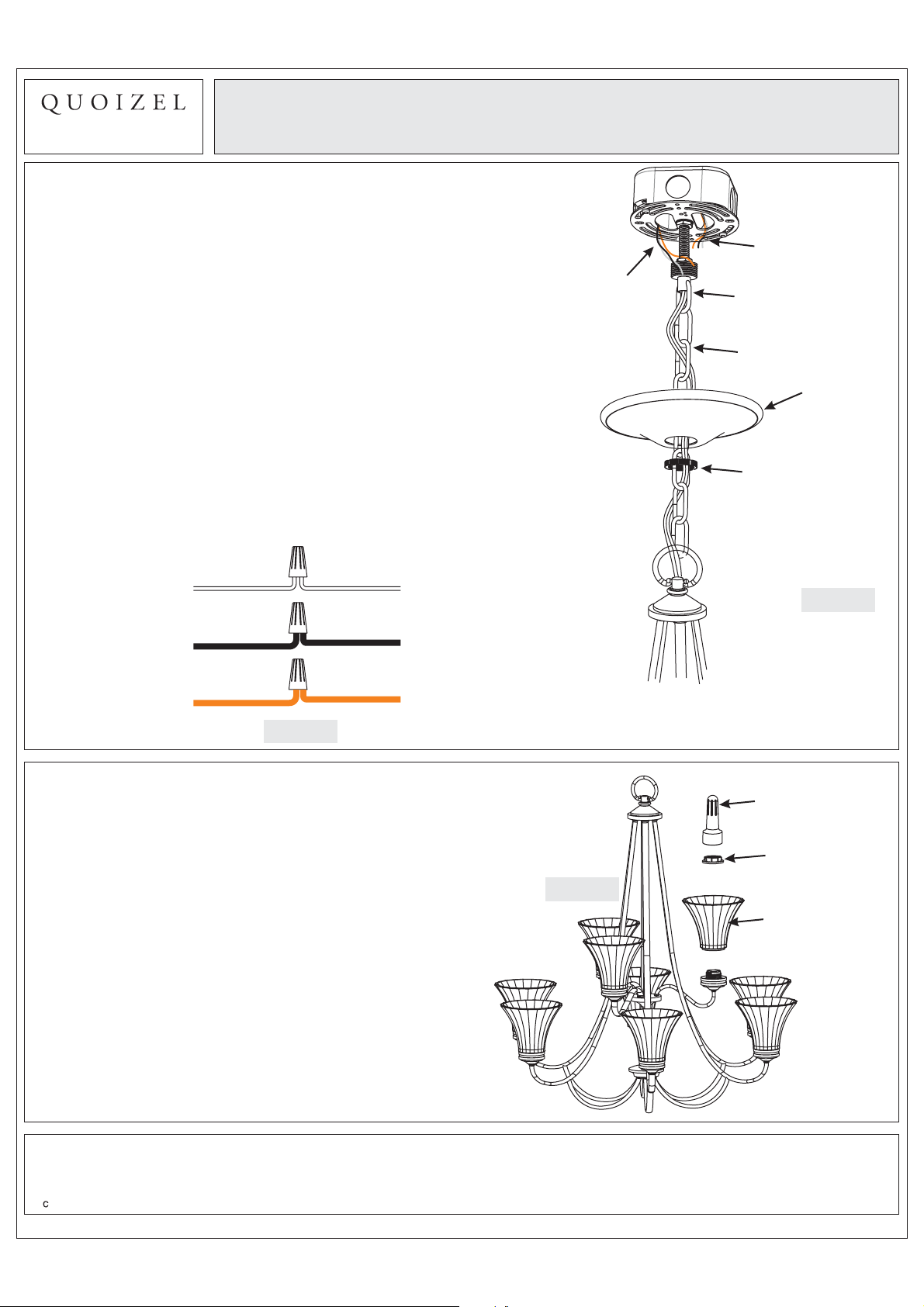 QUOIZEL

c