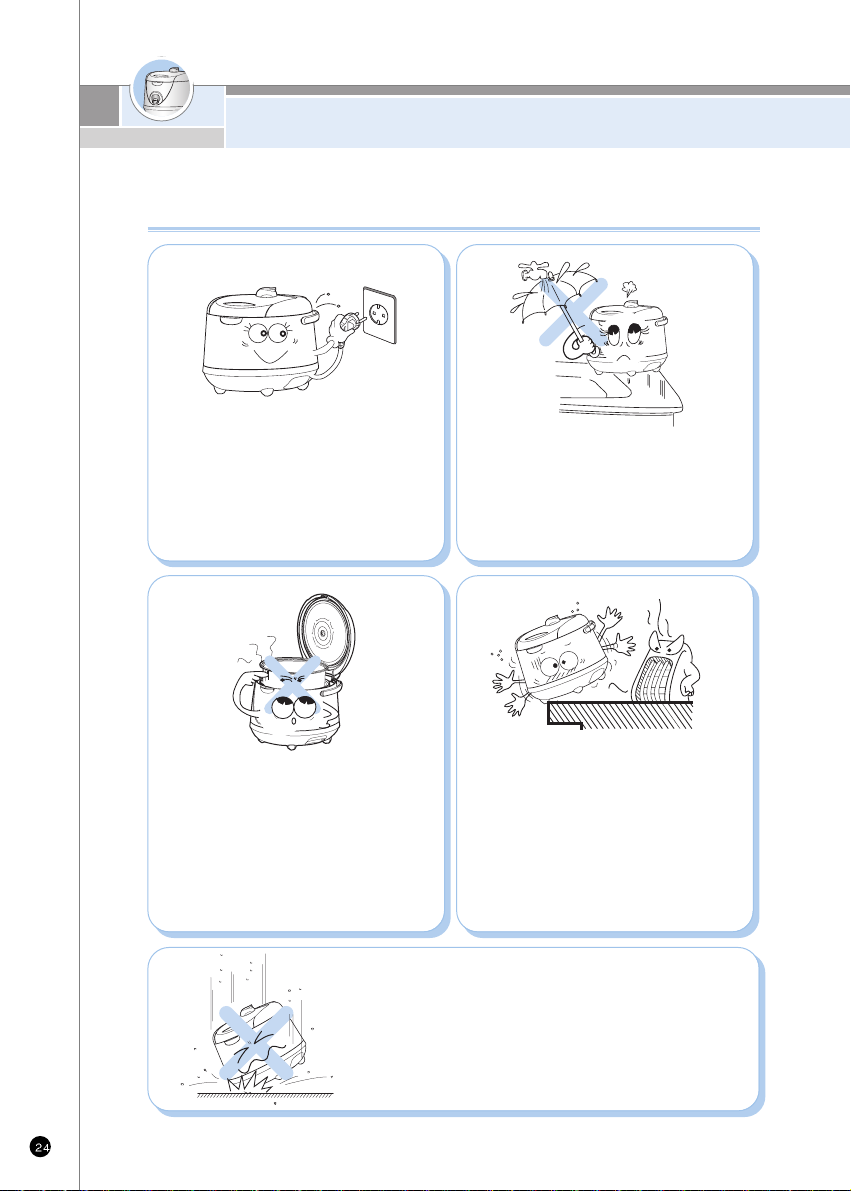 24