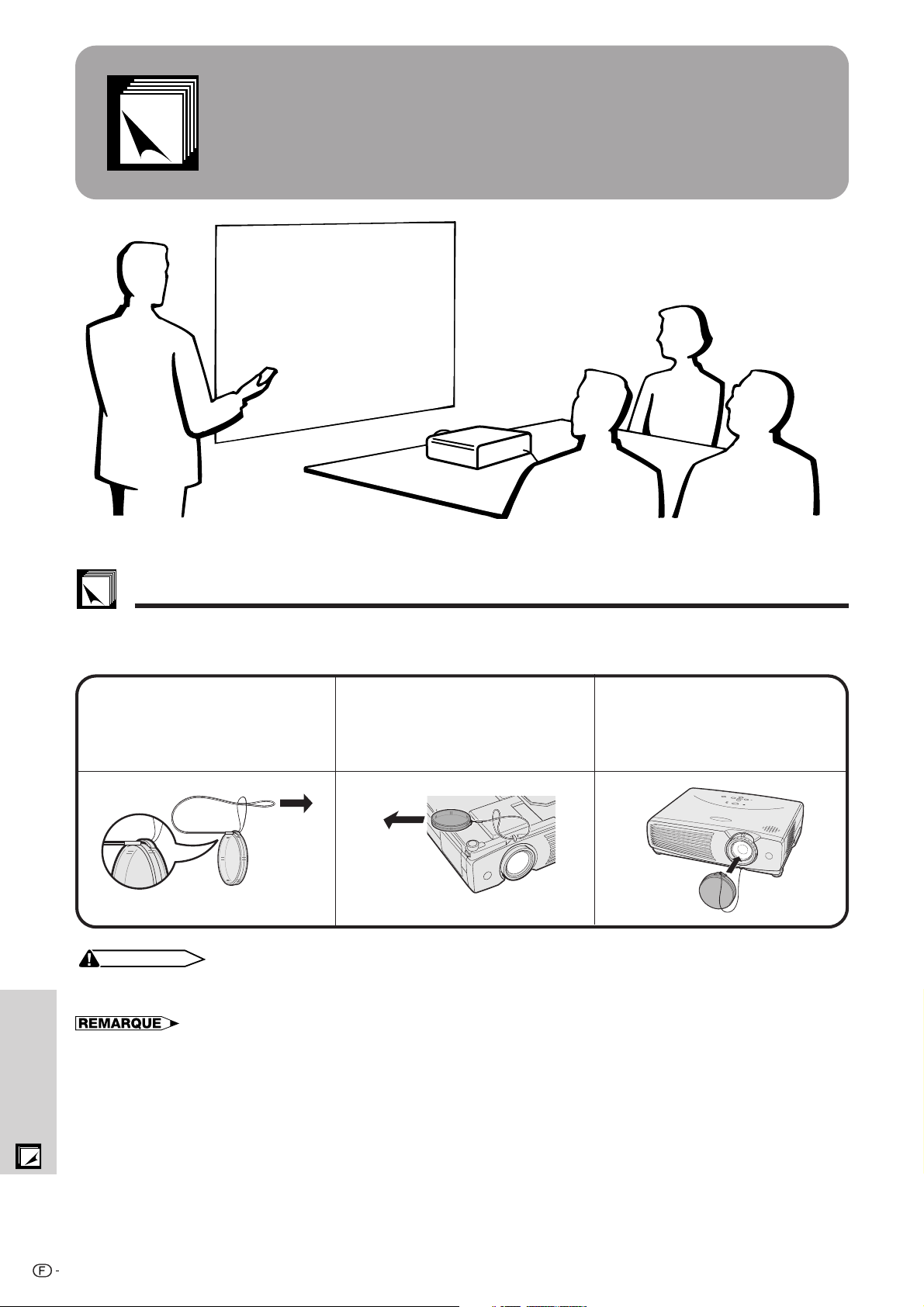 REMARQUE

F -