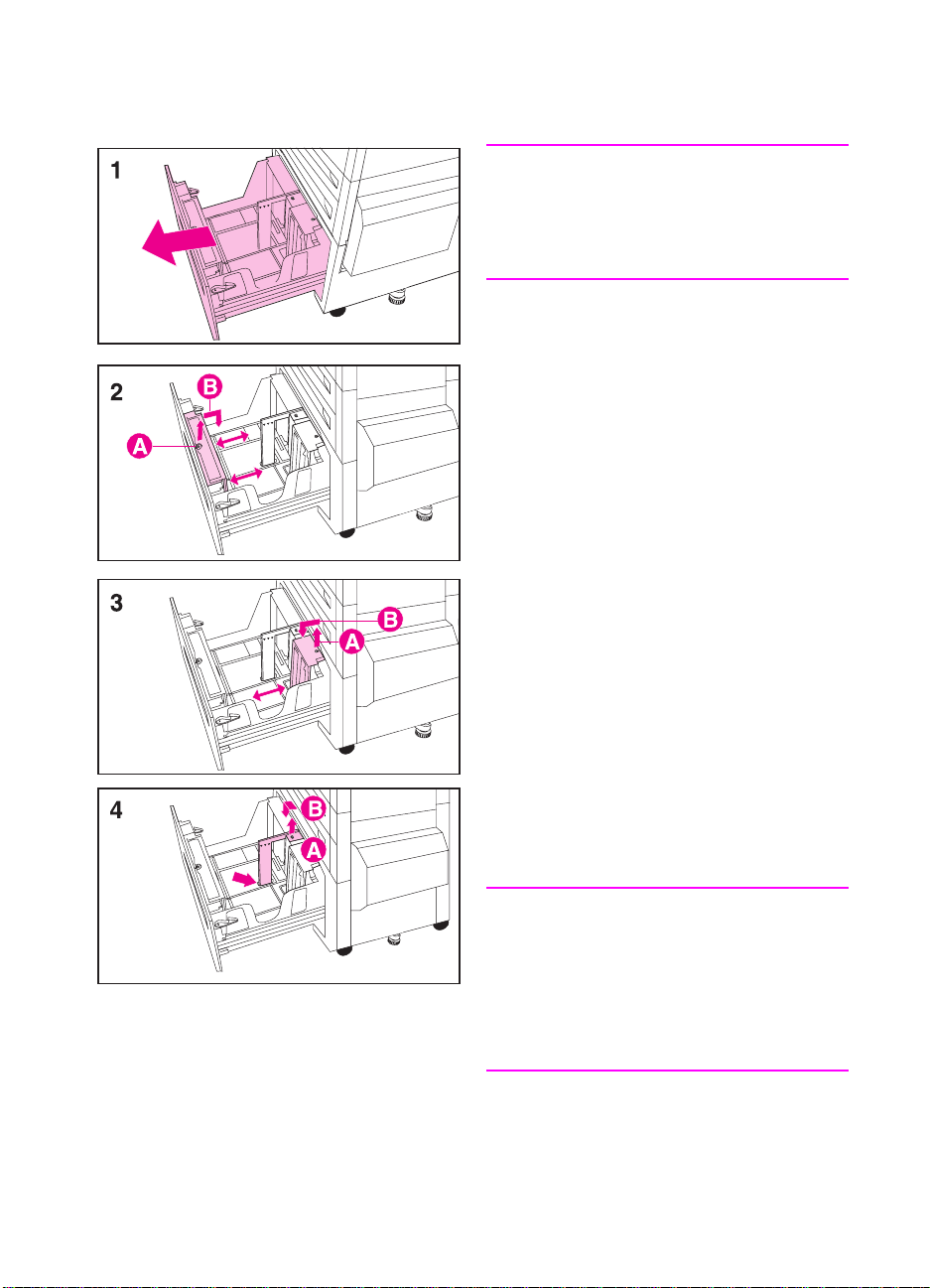 1

2

B

A

3

B

A

4

B

A