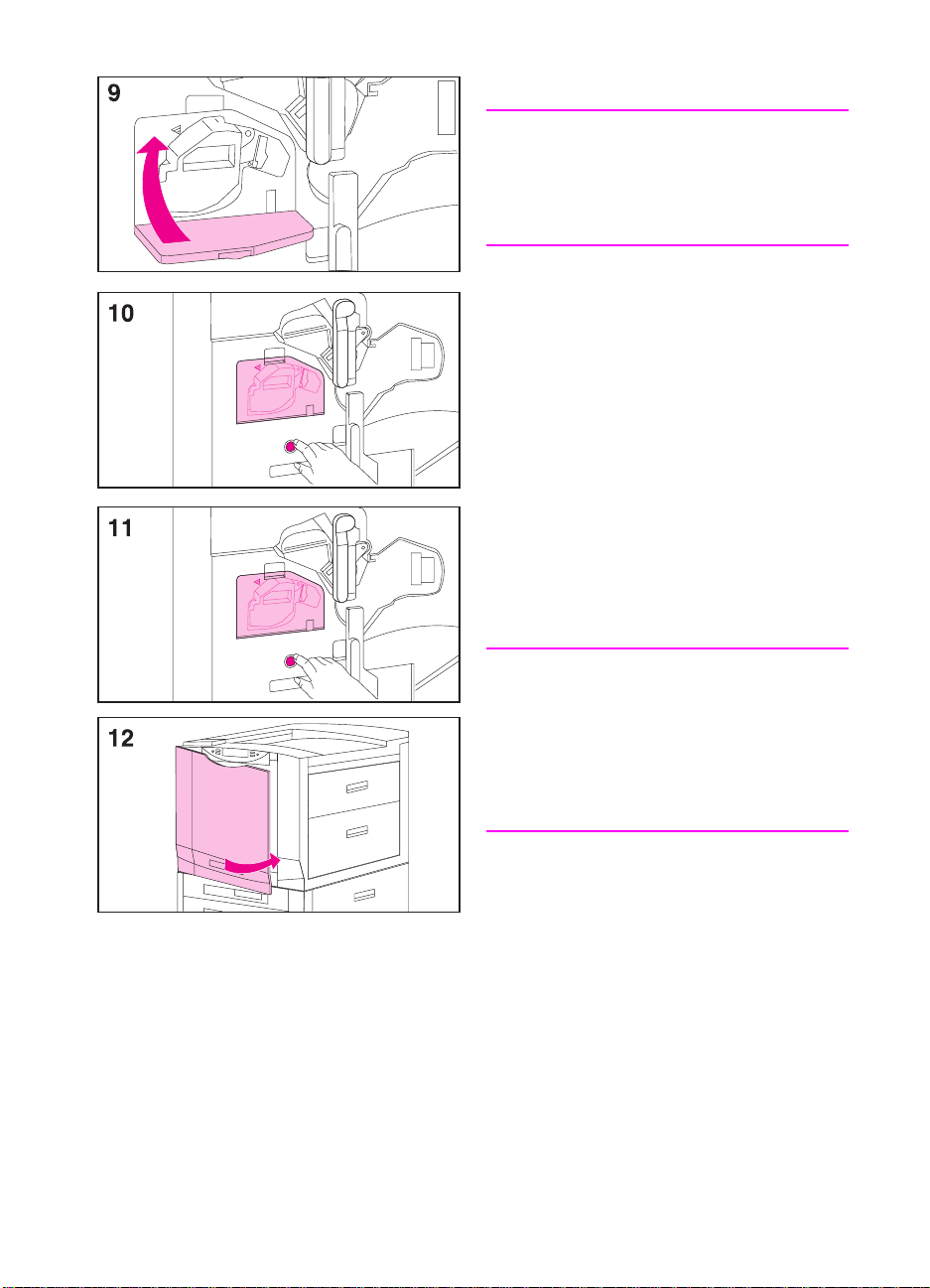 9

10

11

12