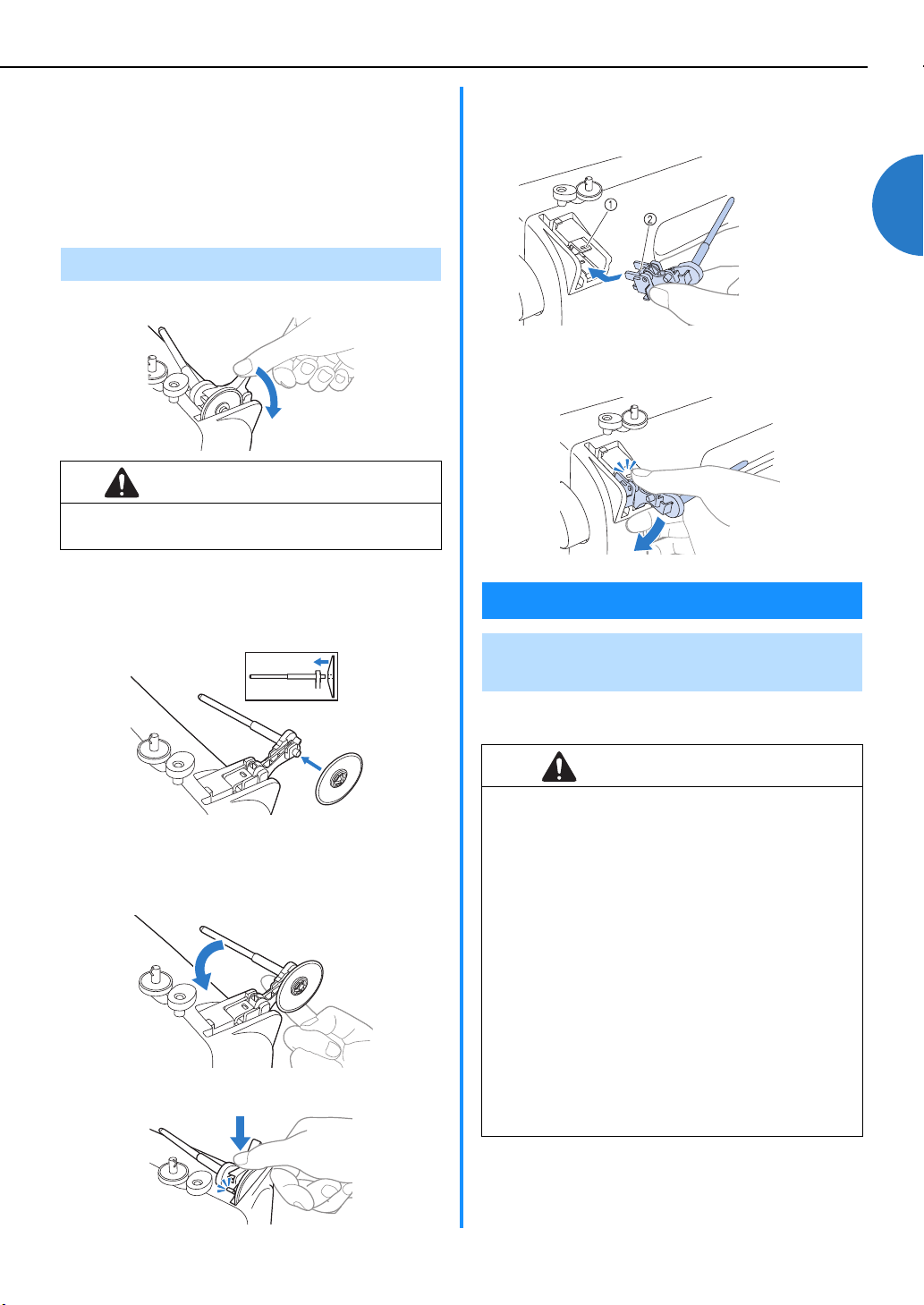 ①

②