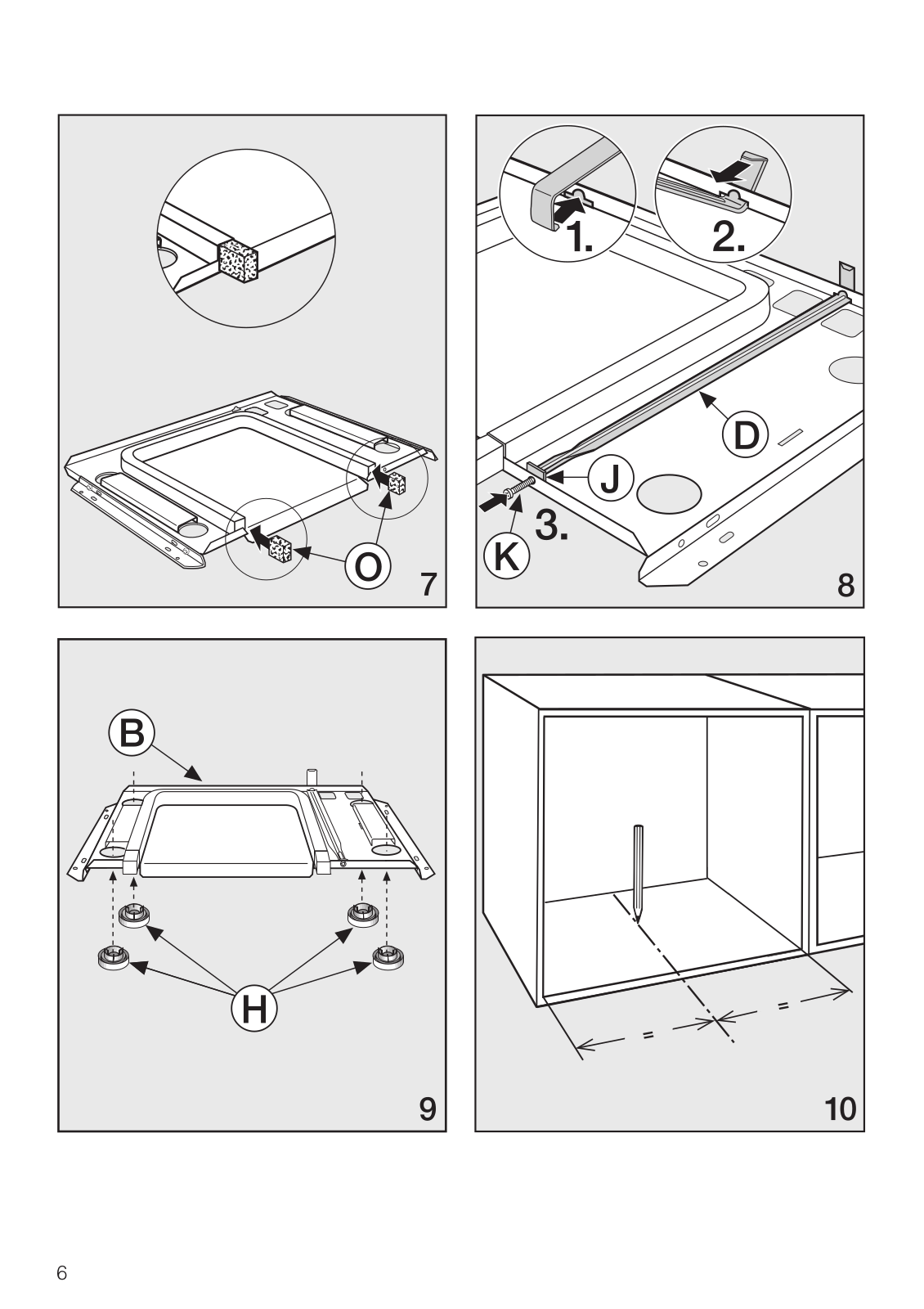 O

7

1.

2.

D

J

3.

K

8

B

H

9

=

=

10

6