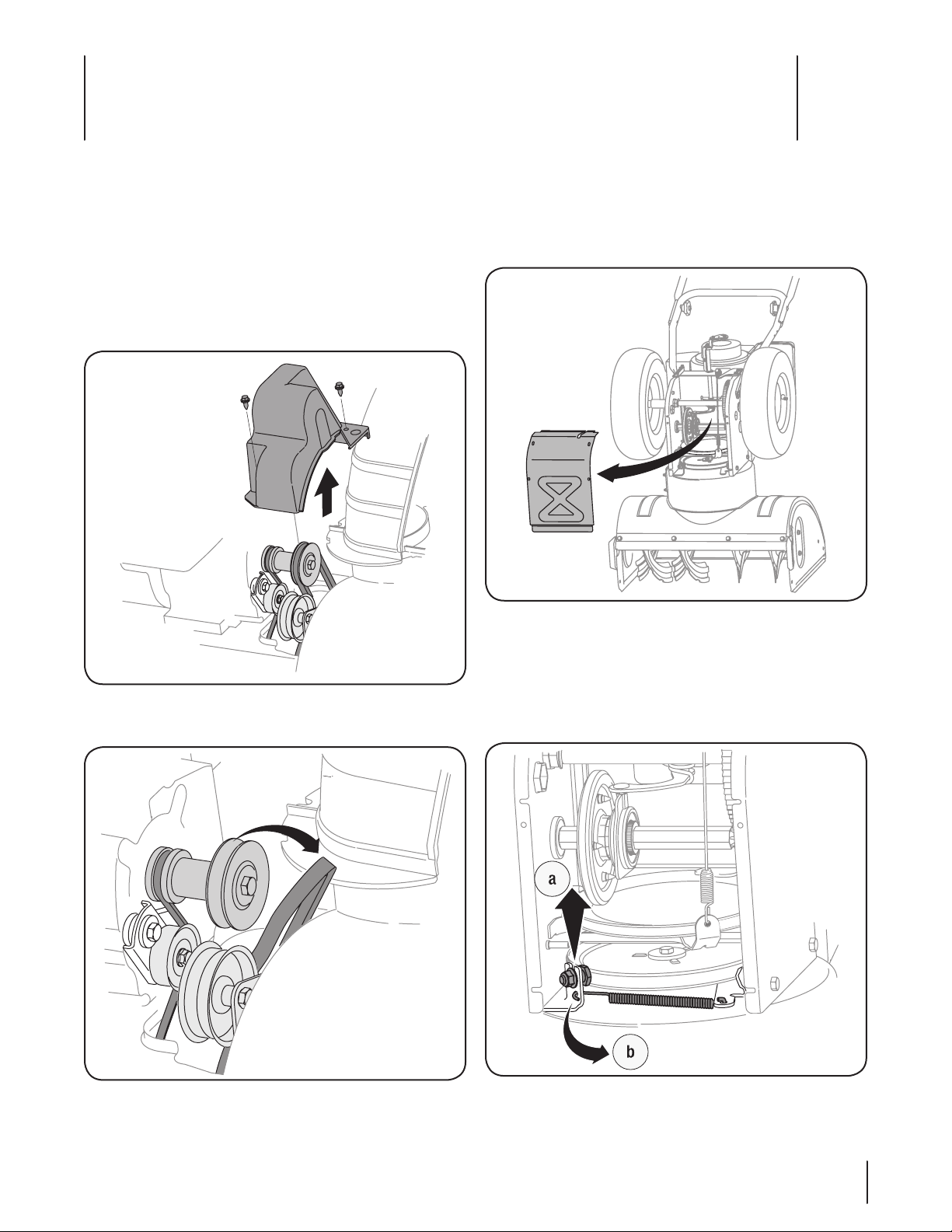 a

b