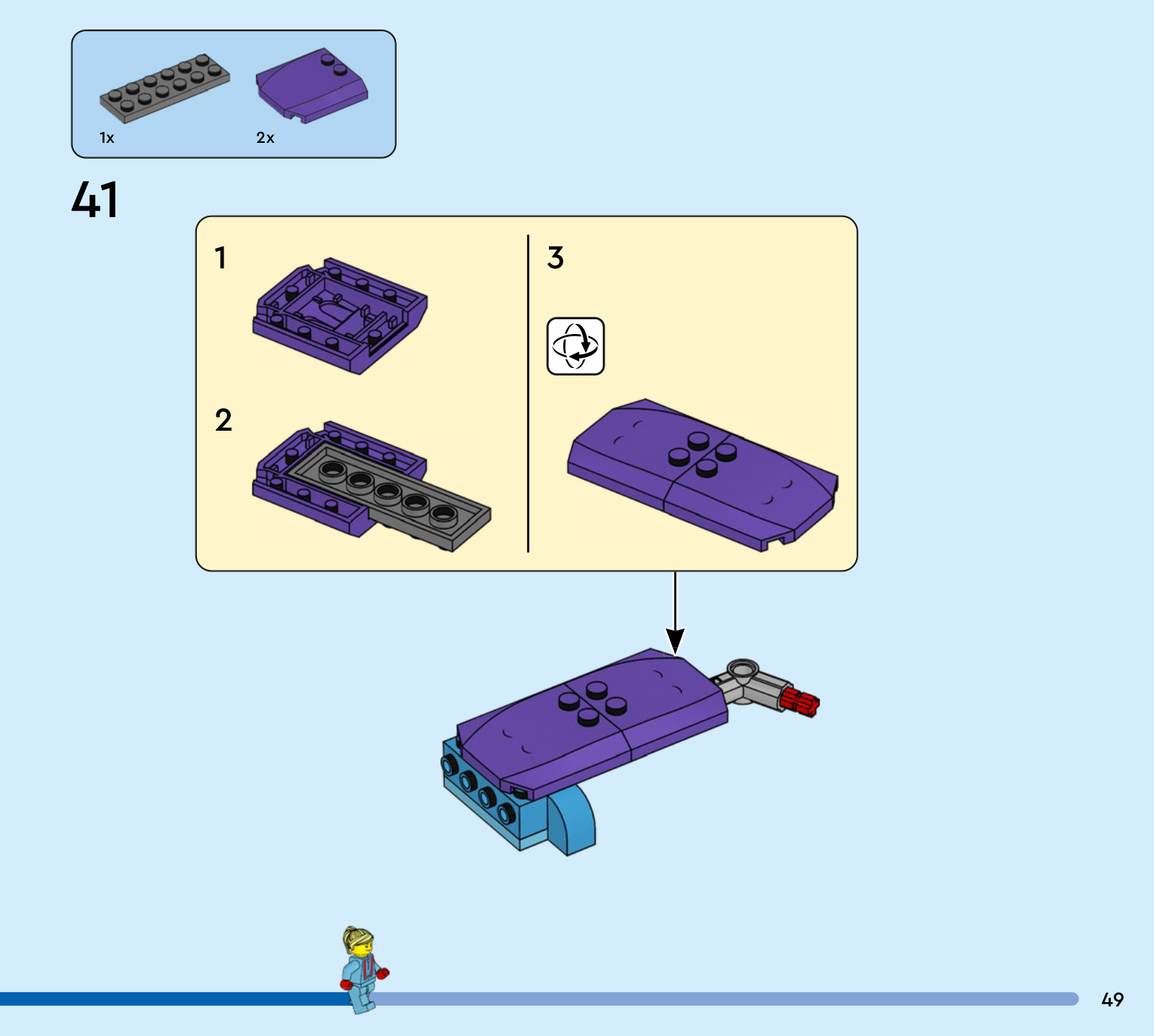 1x 2x

41

1

2

3

49