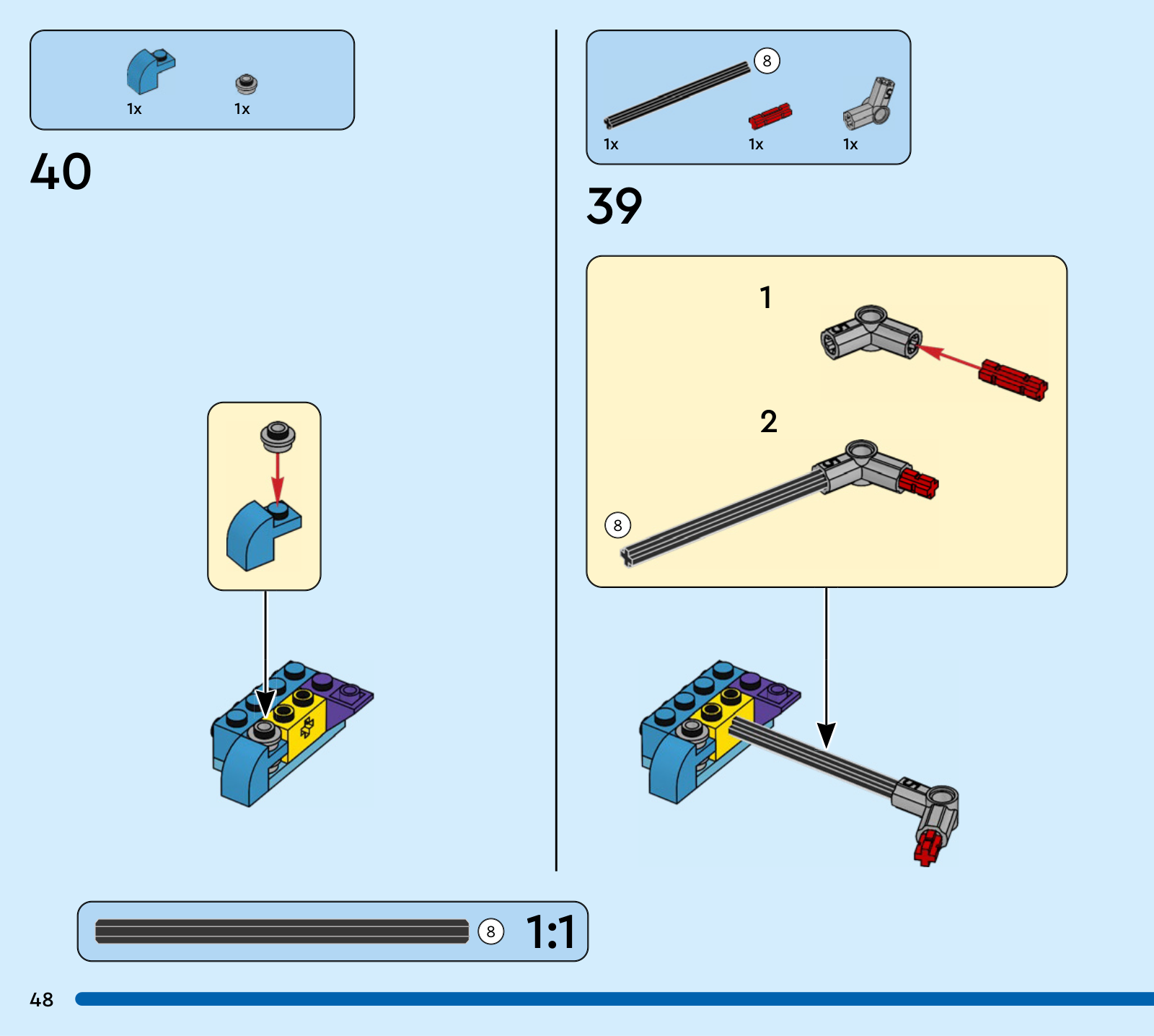 1x 1x

40

8

1x 1x 1x

39

1

2

8

8 1:1

48