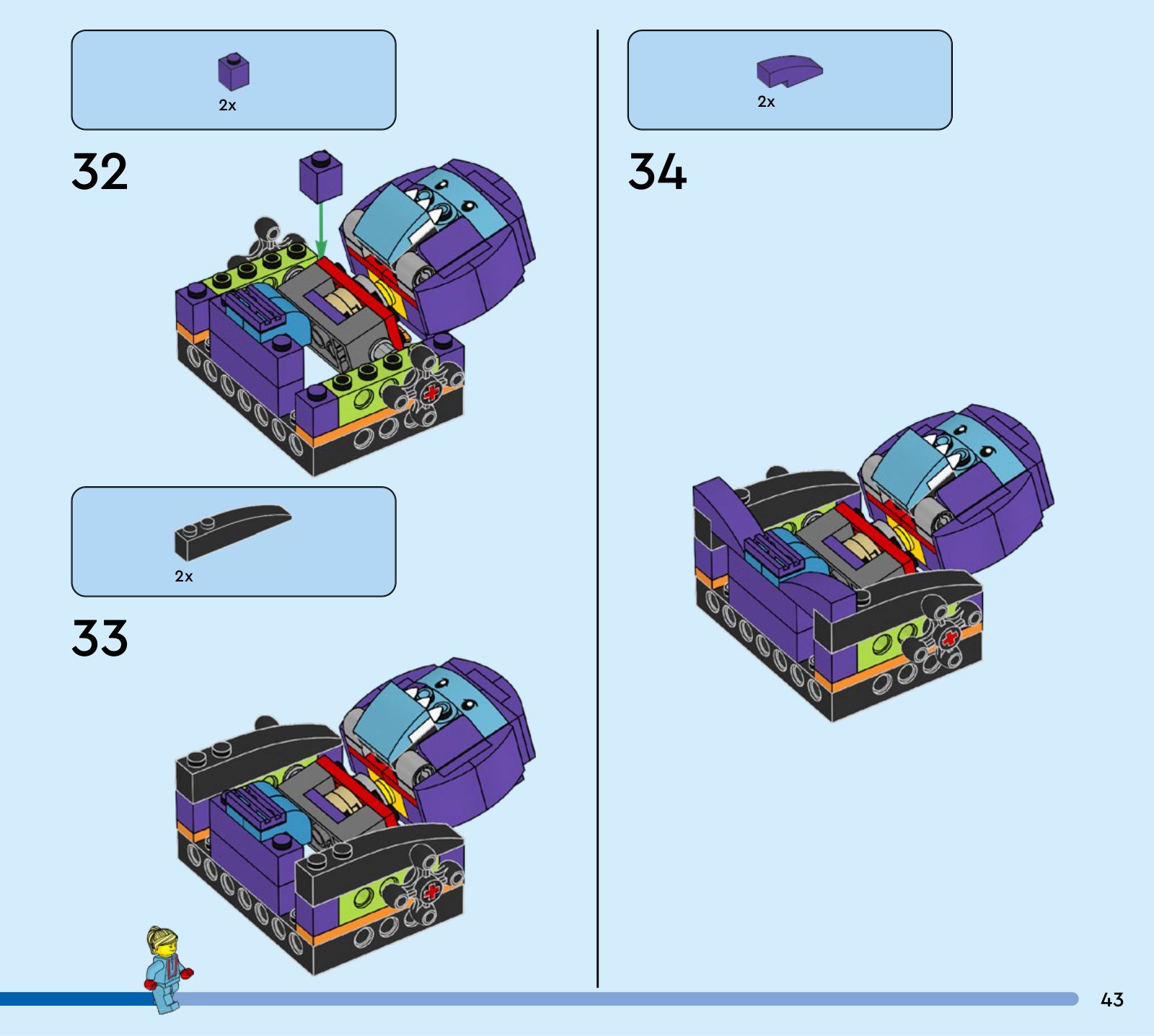 2x

32

2x

33

2x

34

43