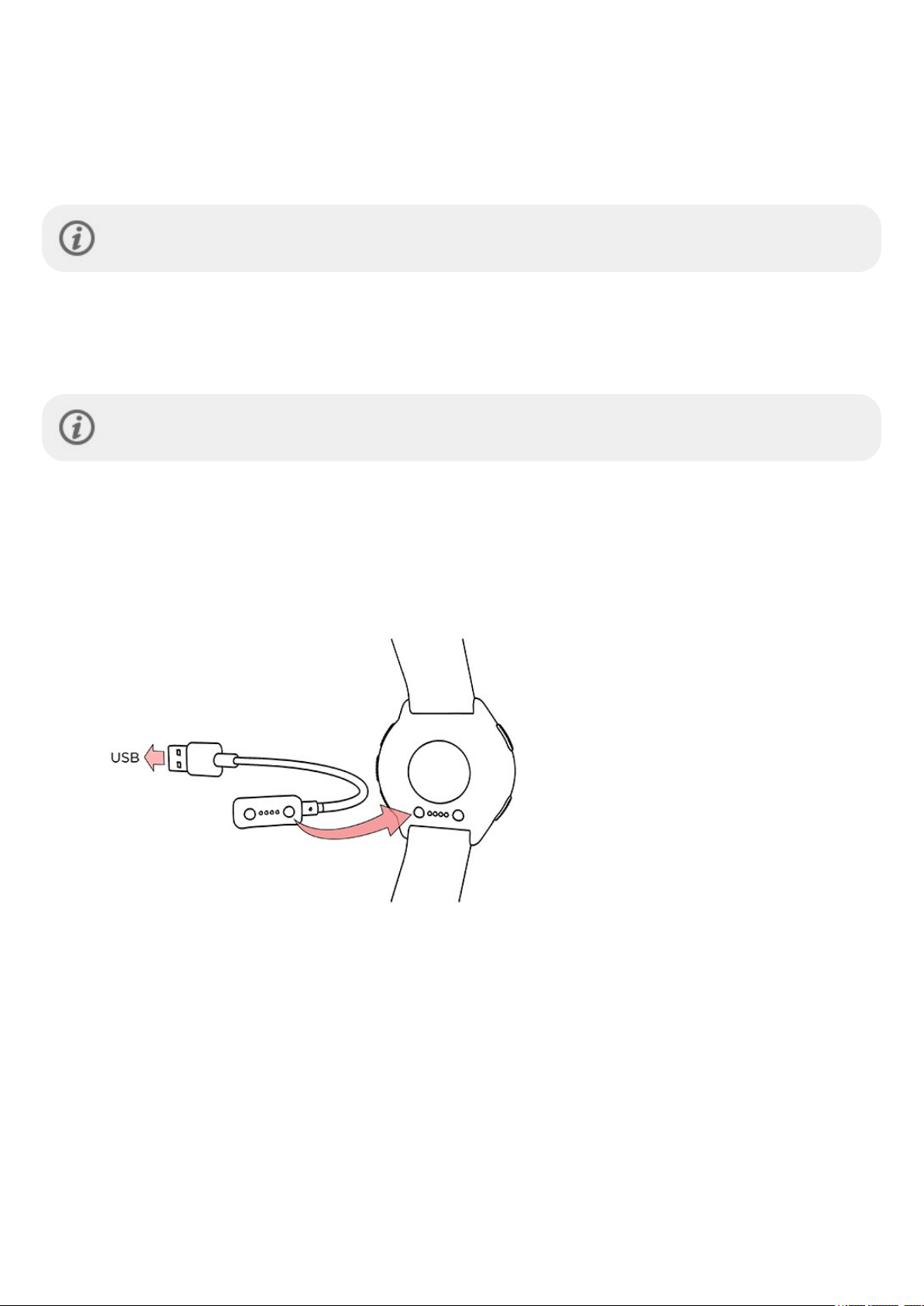 USB