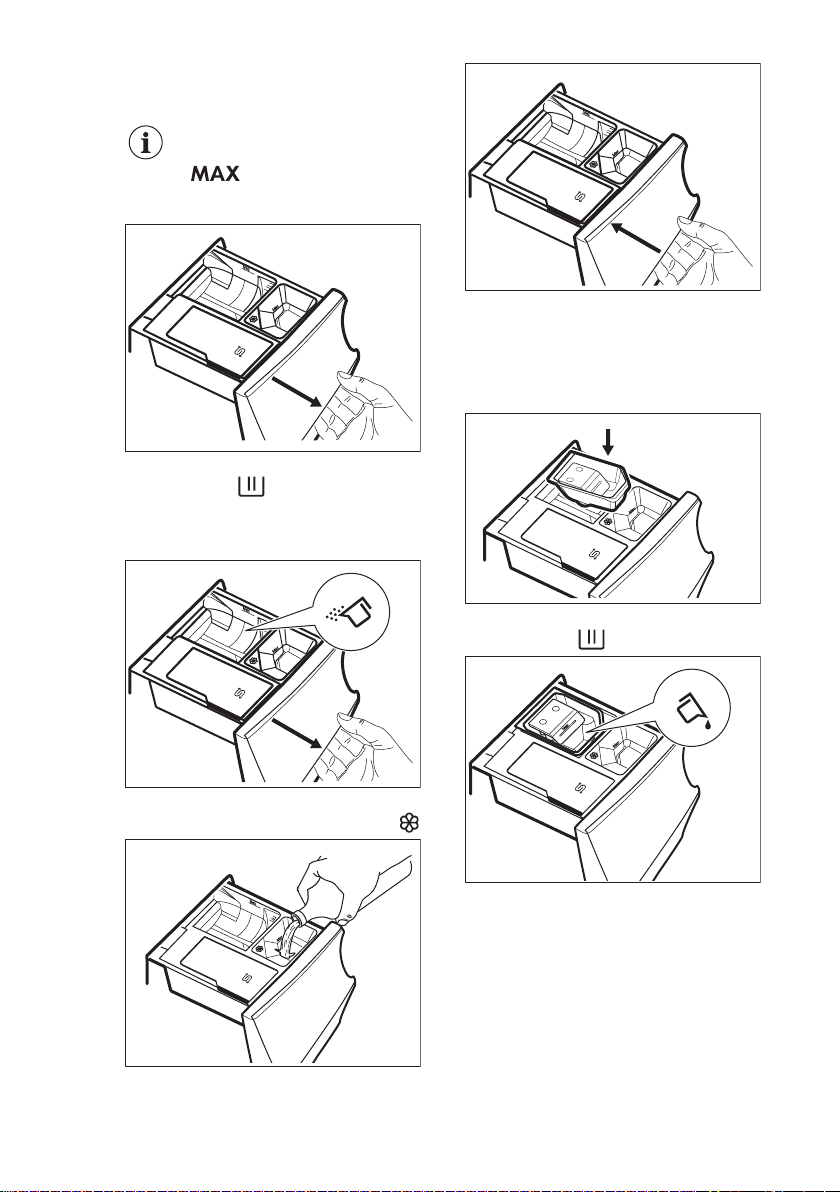 MAX