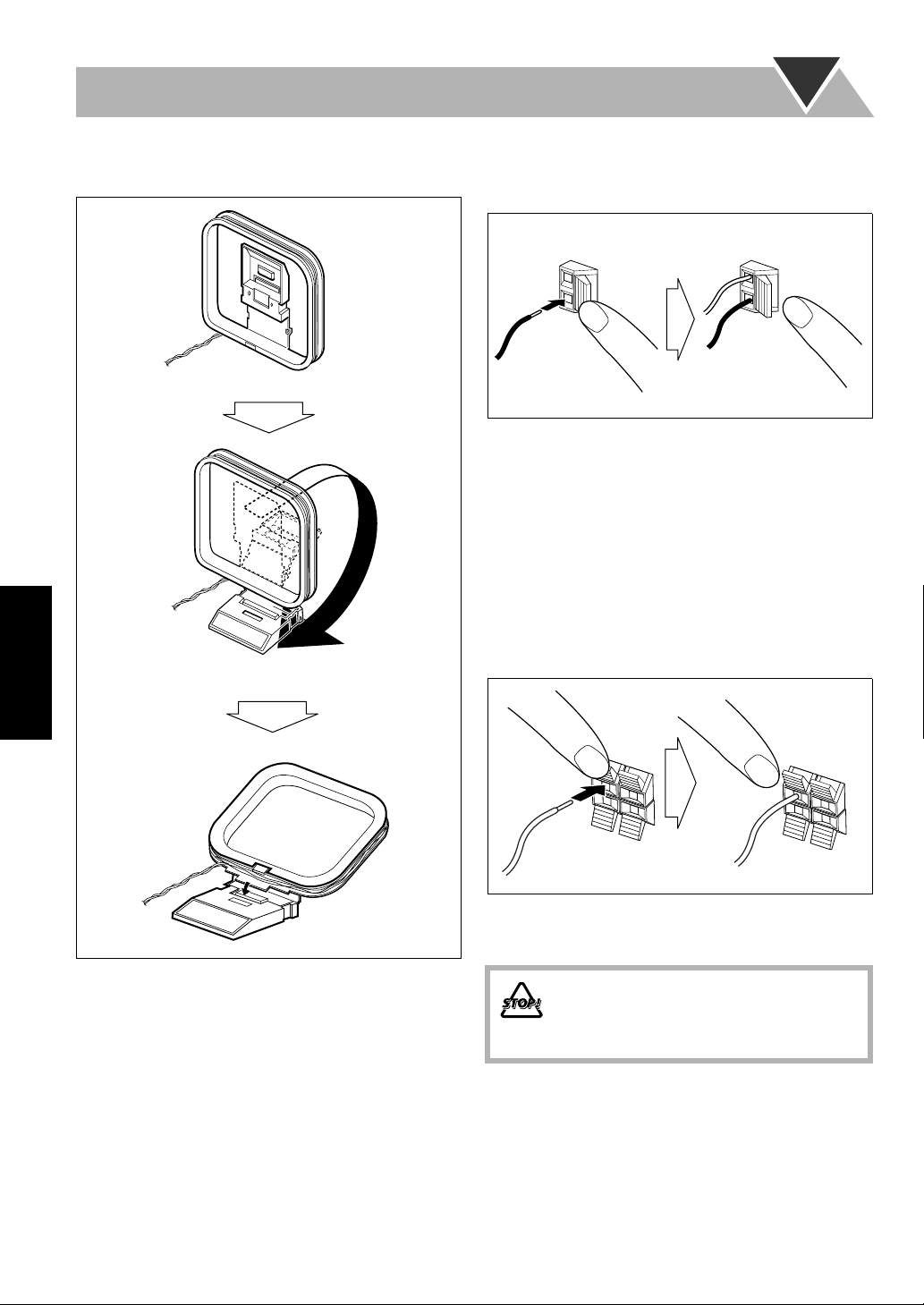 STOP!