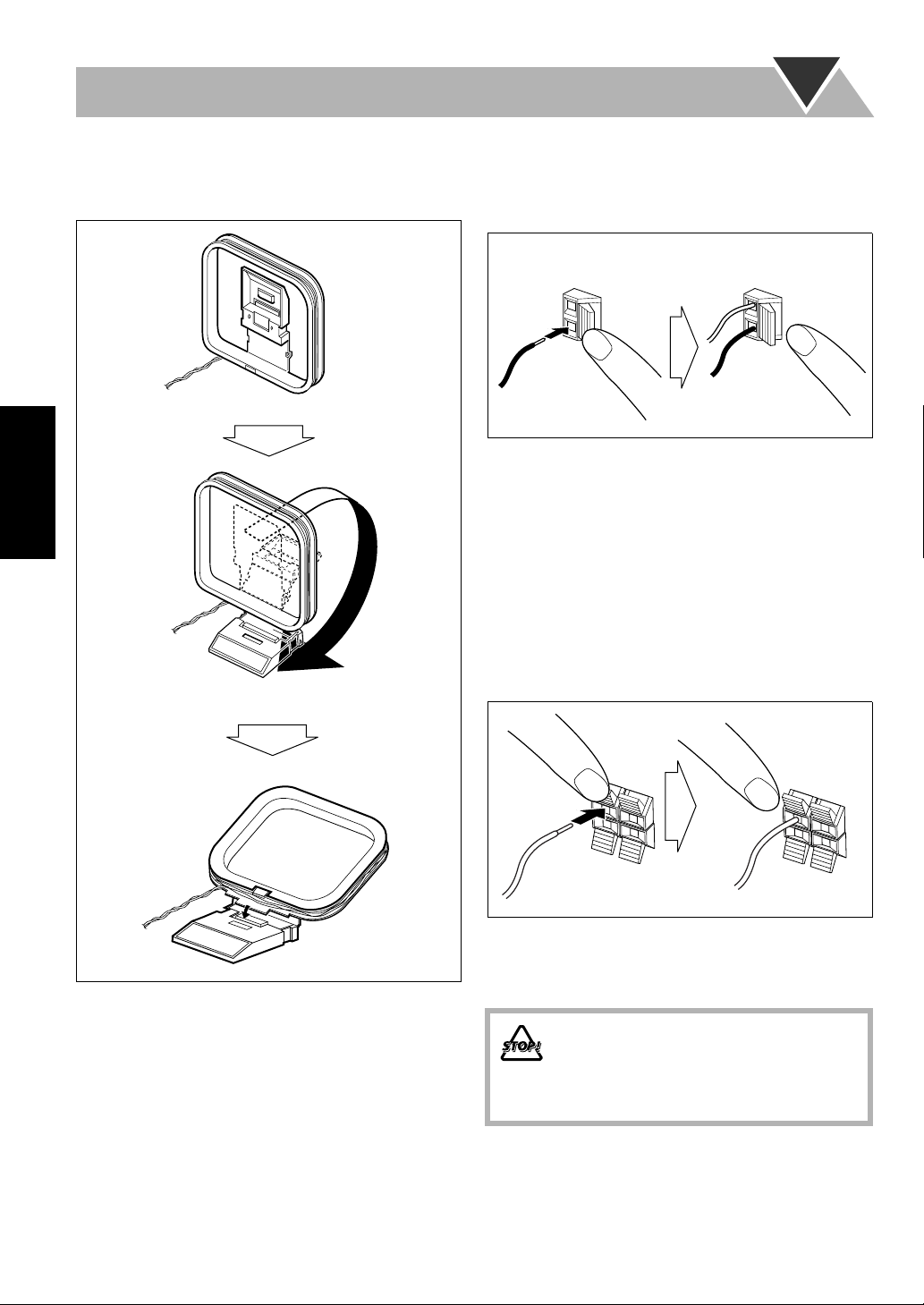 STOP!