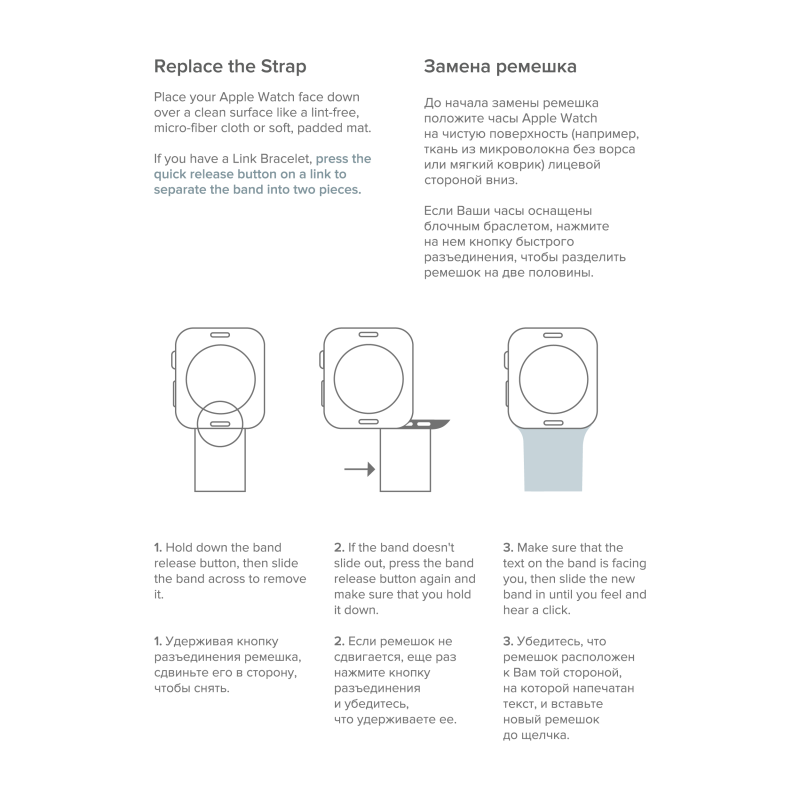 Replace the Strap

Place your Apple Watch face down over a clean surface like a lint-free, micro-fiber cloth or soft, padded mat.

If you have a Link Bracelet, press the quick release button on a link to separate the band into two pieces.

Замена ремешка

До начала замены ремешка положите часы Apple Watch на чистую поверхность (например, ткань из микроволокна без ворса или мягкий коврик) лицевой стороной вниз.

Если Ваши часы оснащены блочным браслетом, нажмите на нем кнопку быстрого разъединения, чтобы разделить ремешок на две половины.

1. Hold down the band release button, then slide the band across to remove it.

1. Удерживая кнопку разъединения ремешка, сдвиньте его в сторону, чтобы снять.

2. If the band doesn't slide out, press the band release button again and make sure that you hold it down.

2. Если ремешок не сдвигается, еще раз нажмите кнопку разъединения и убедитесь, что удерживаете ее.

3. Make sure that the text on the band is facing you, then slide the new band in until you feel and hear a click.

3. Убедитесь, что ремешок расположен к Вам той стороной, на которой напечатан текст, и вставьте новый ремешок до щелчка.