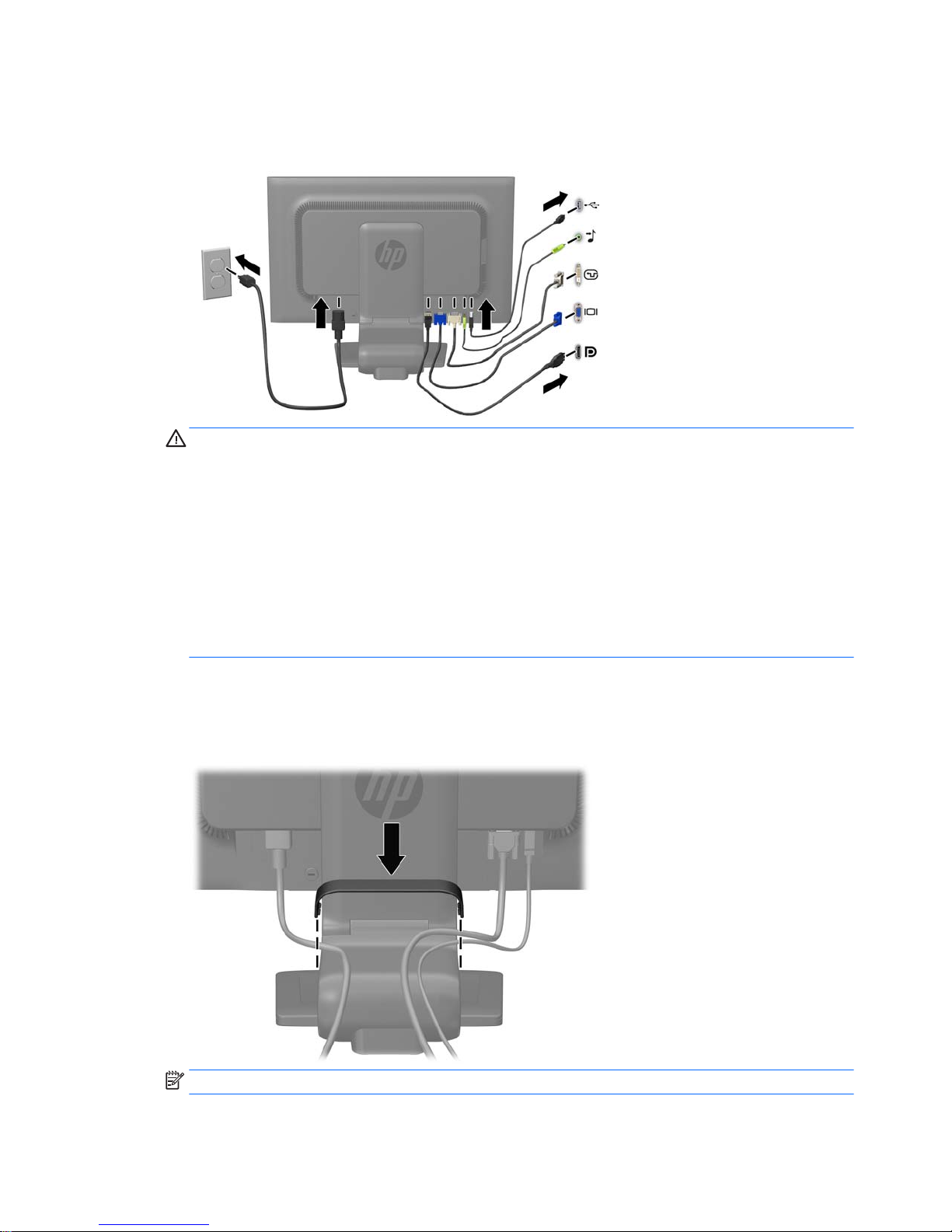 hp

hp