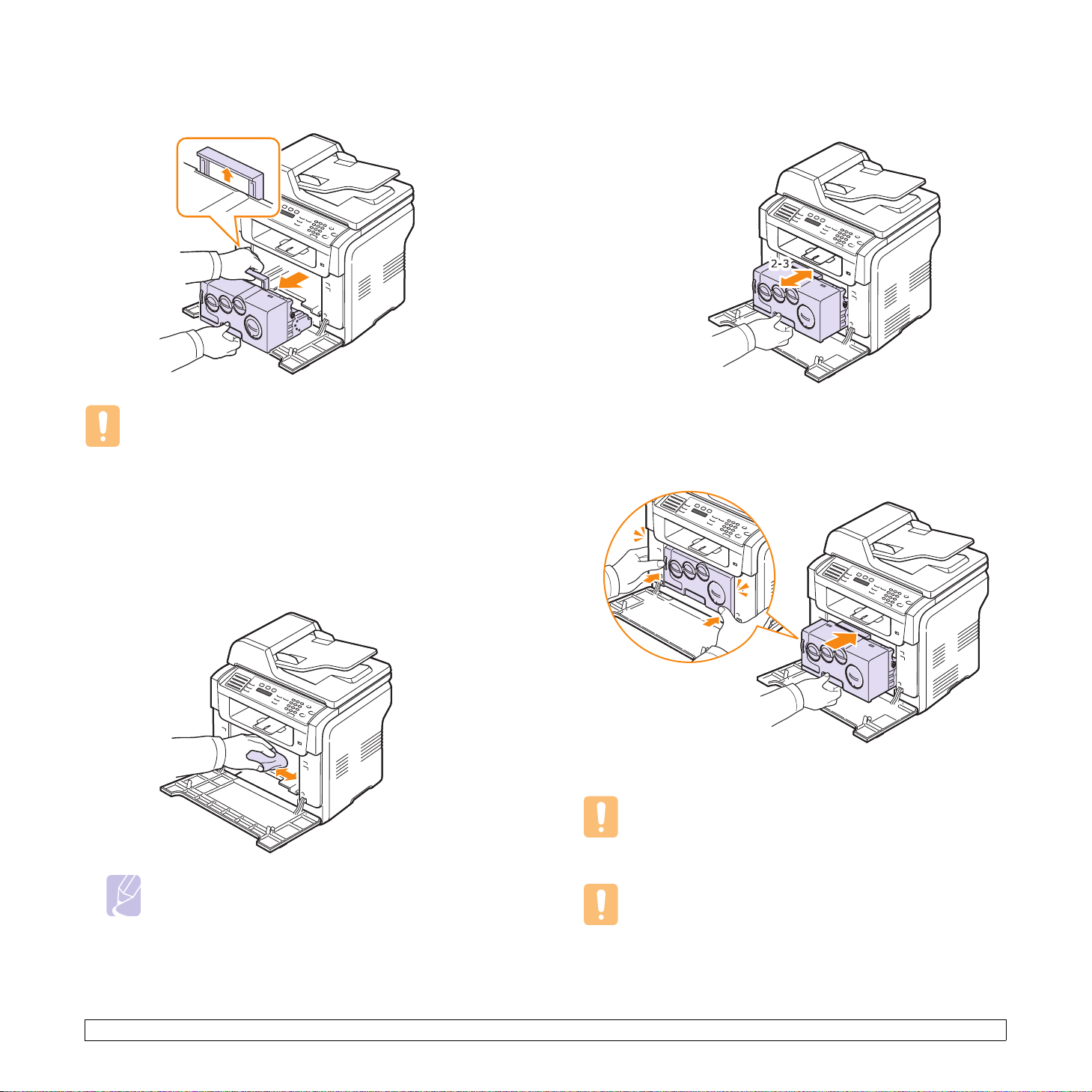 2-3