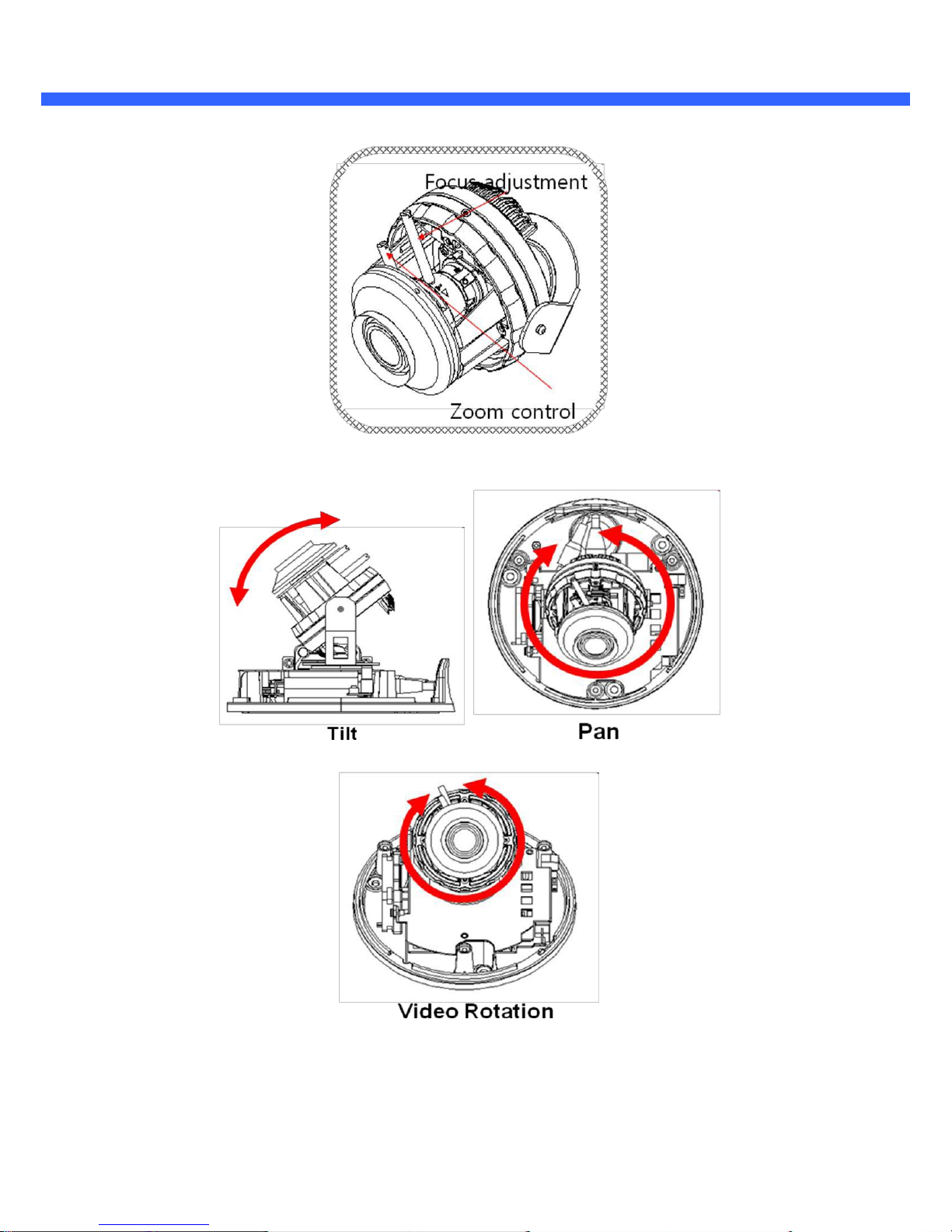 Focus adjustment

Zoom control

Tilt

Pan

Video Rotation