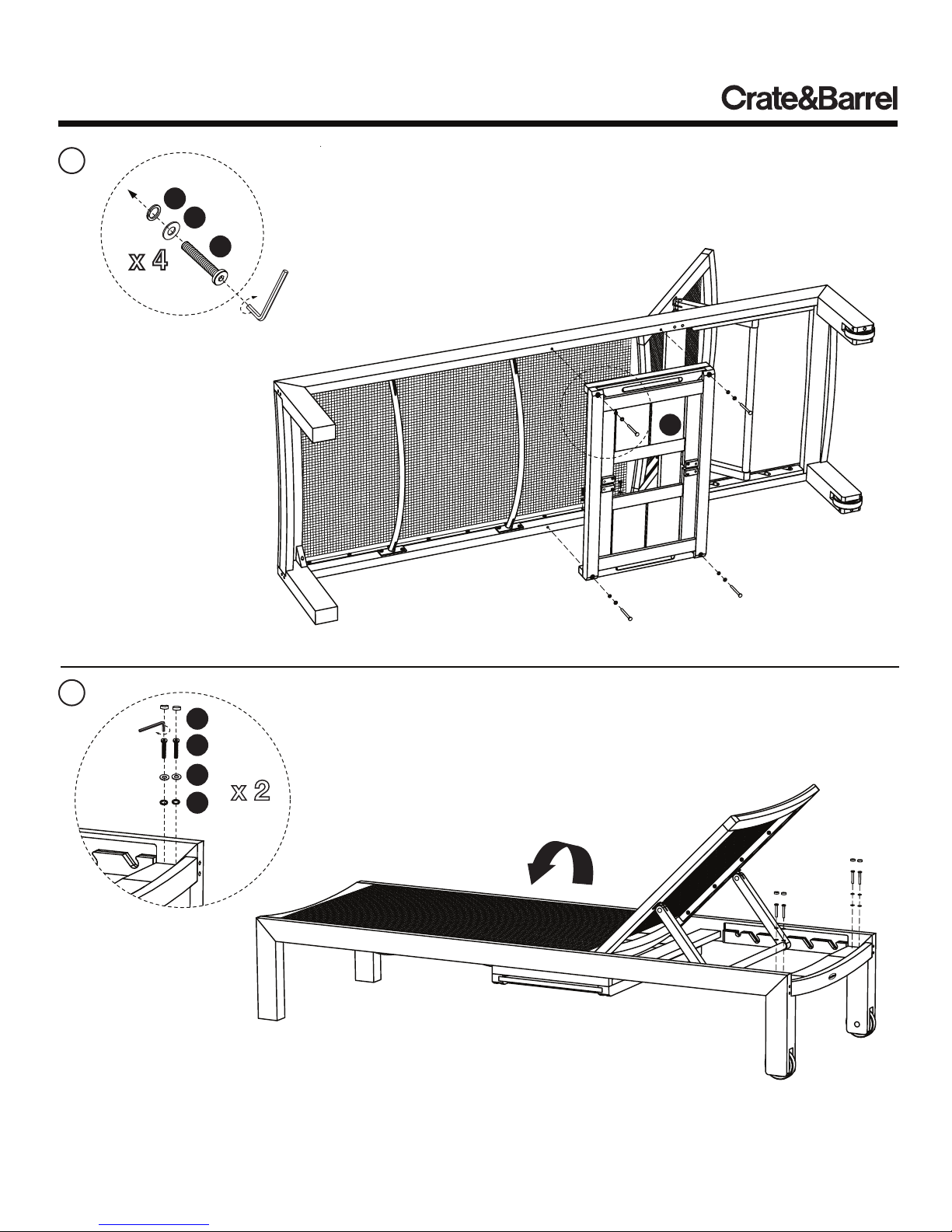 Crate&Barrel

x 4

x 2