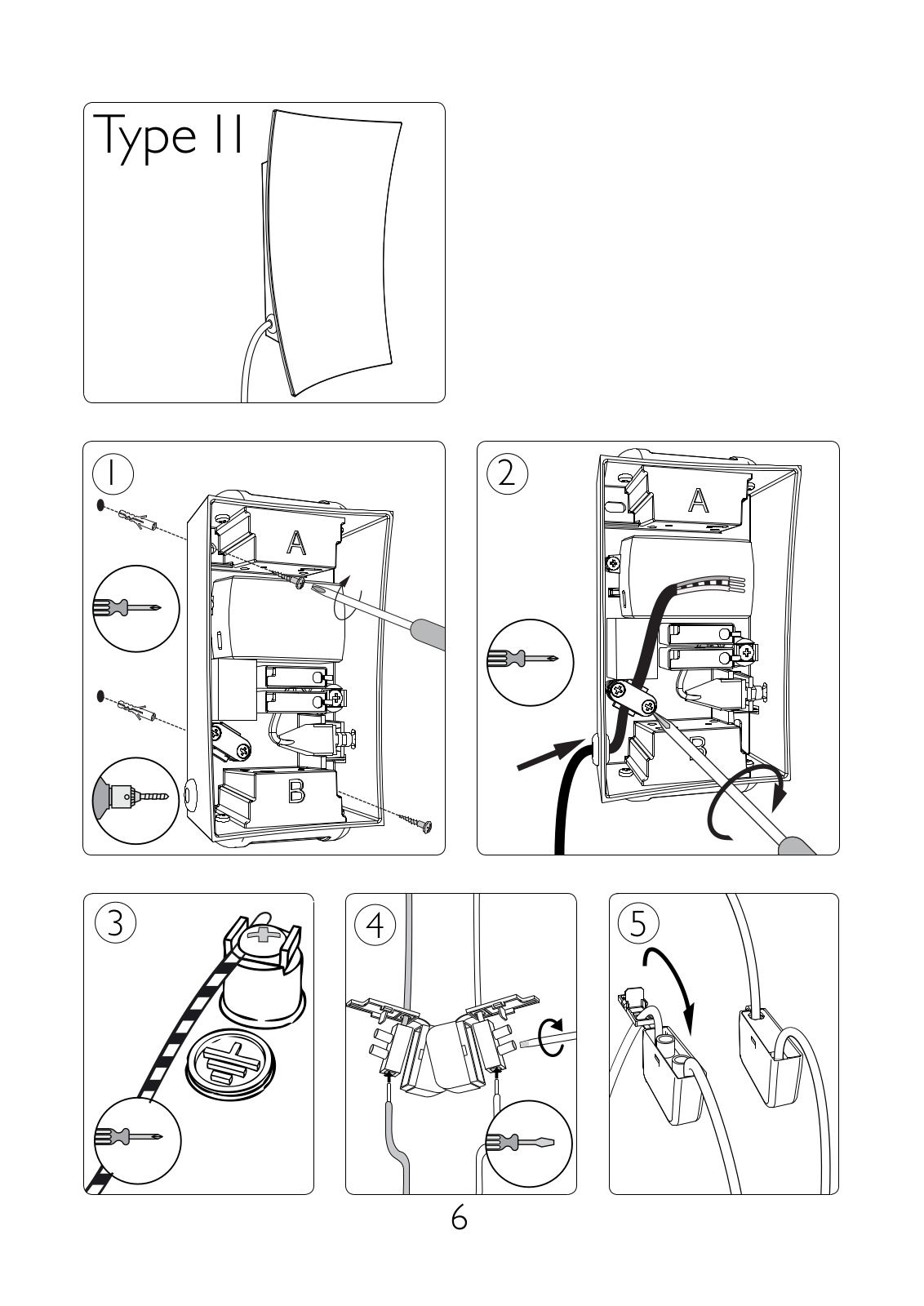 Type II

1

A

B

2

A

B

3

4

5

6