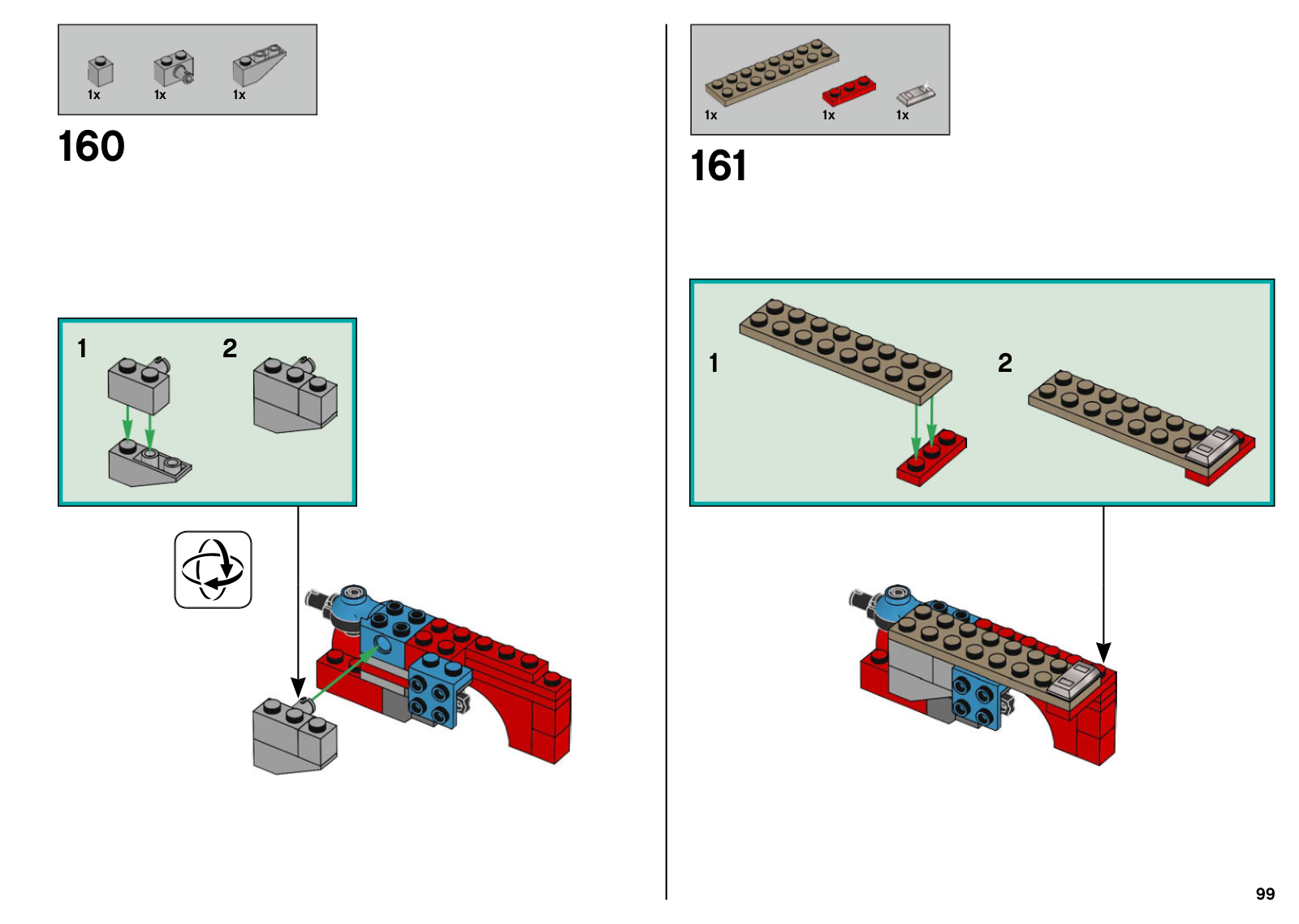 1x 1x 1x

160

1

2

1x 1x 1x

161

1

2

99