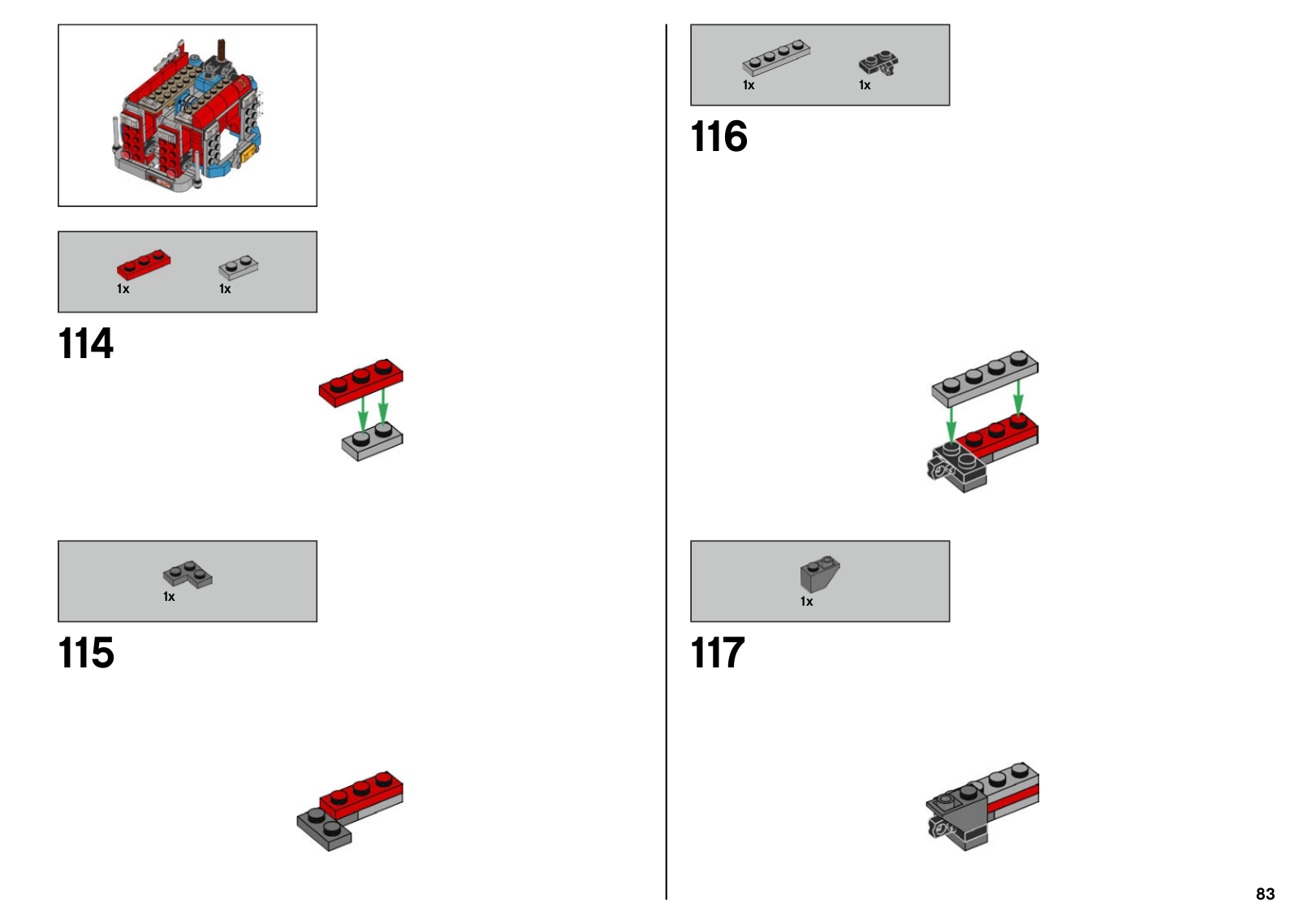 1x
1x

114

1x

115

1x
1x

116

1x

117

83