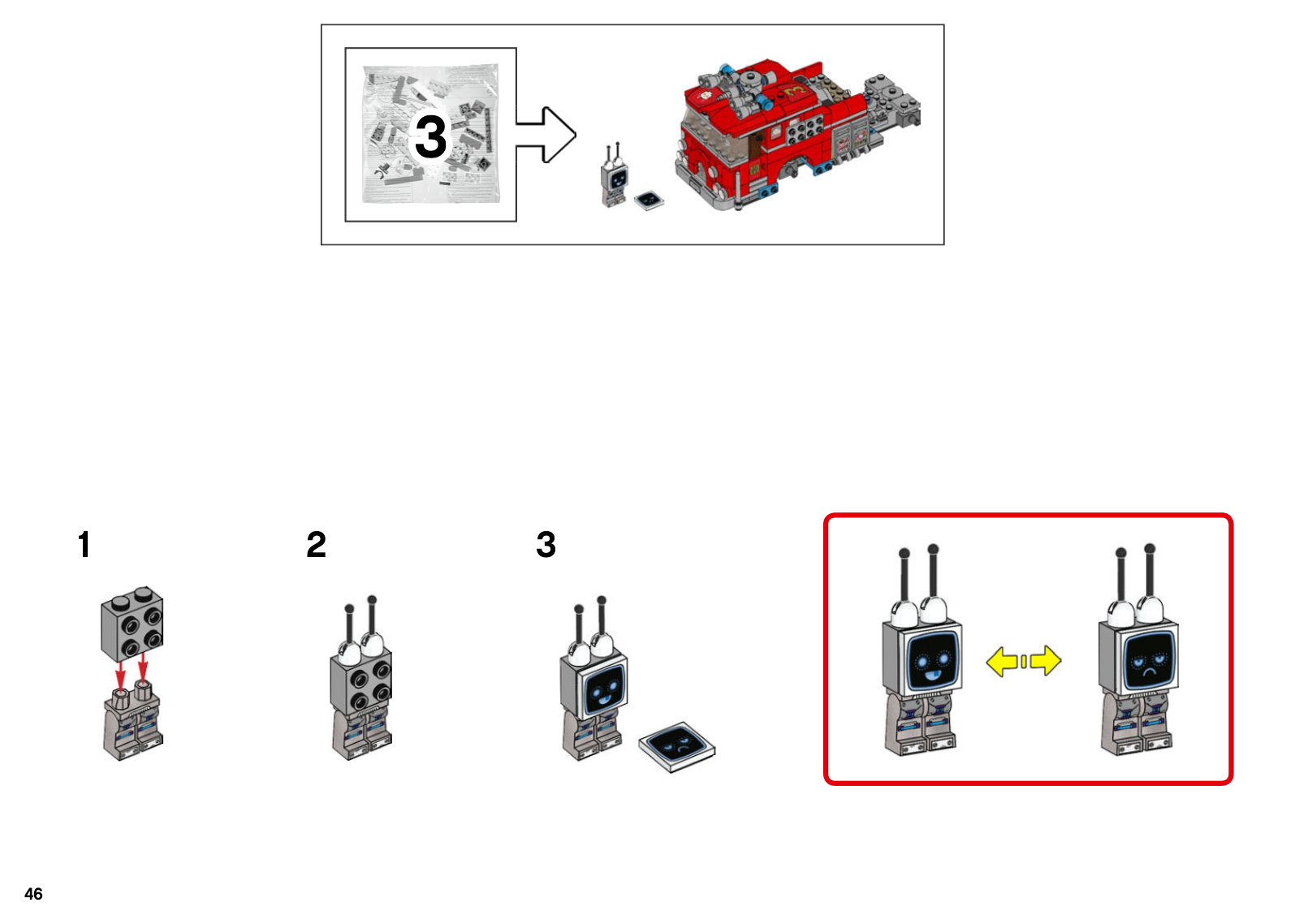 3

1

2

3

46