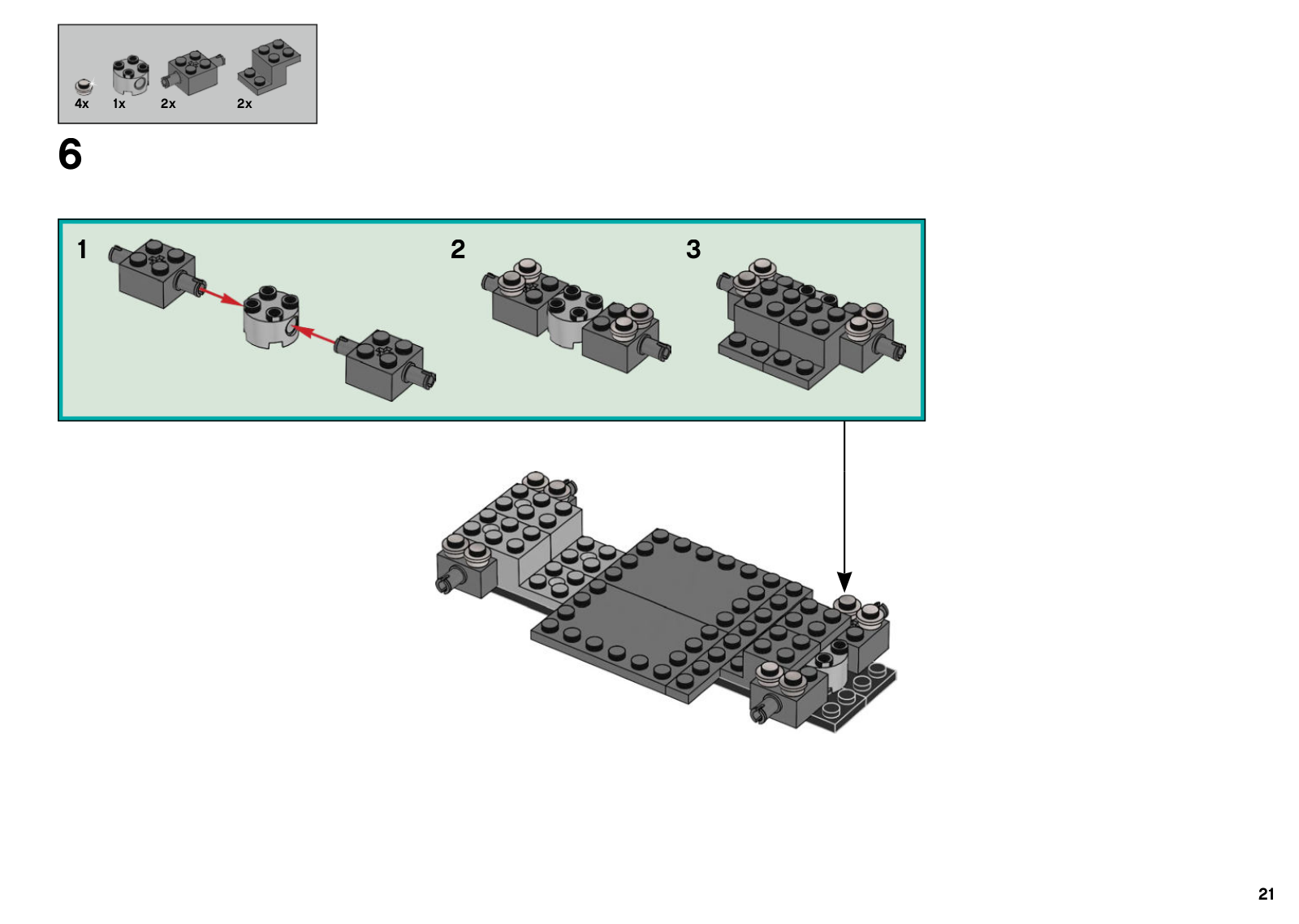 4x 1x 2x 2x

6

1

2

3

21