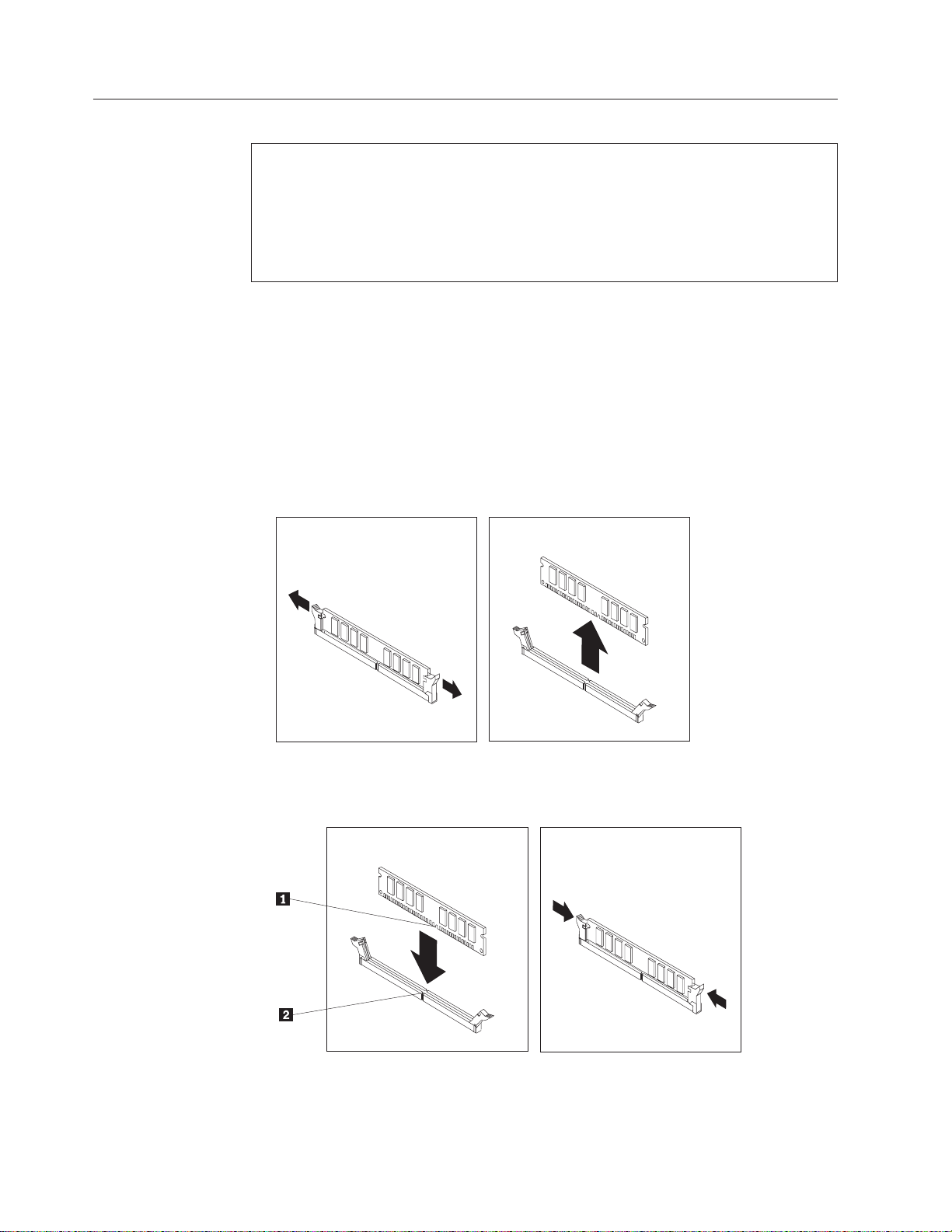 1

2