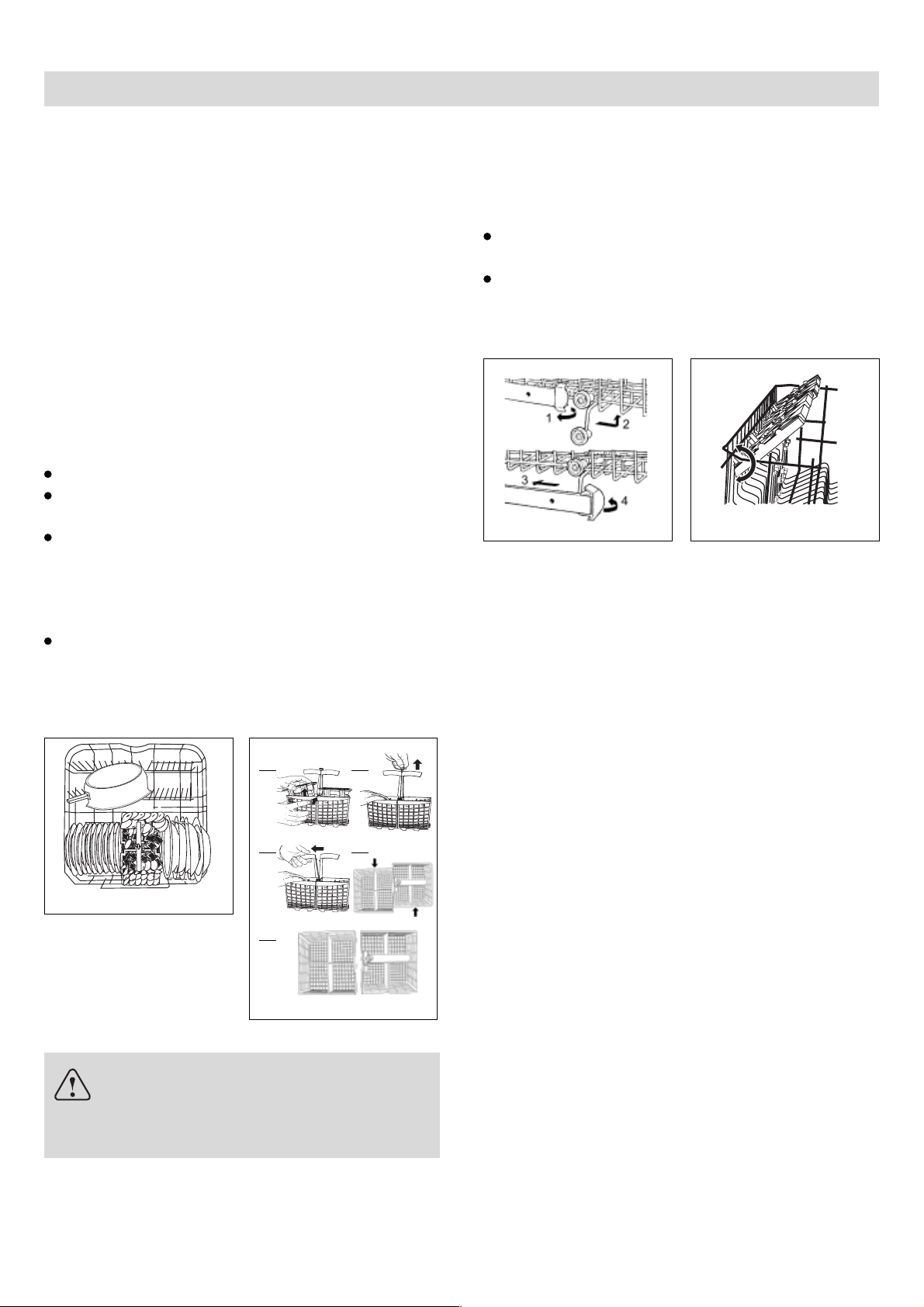 1

2

3

4