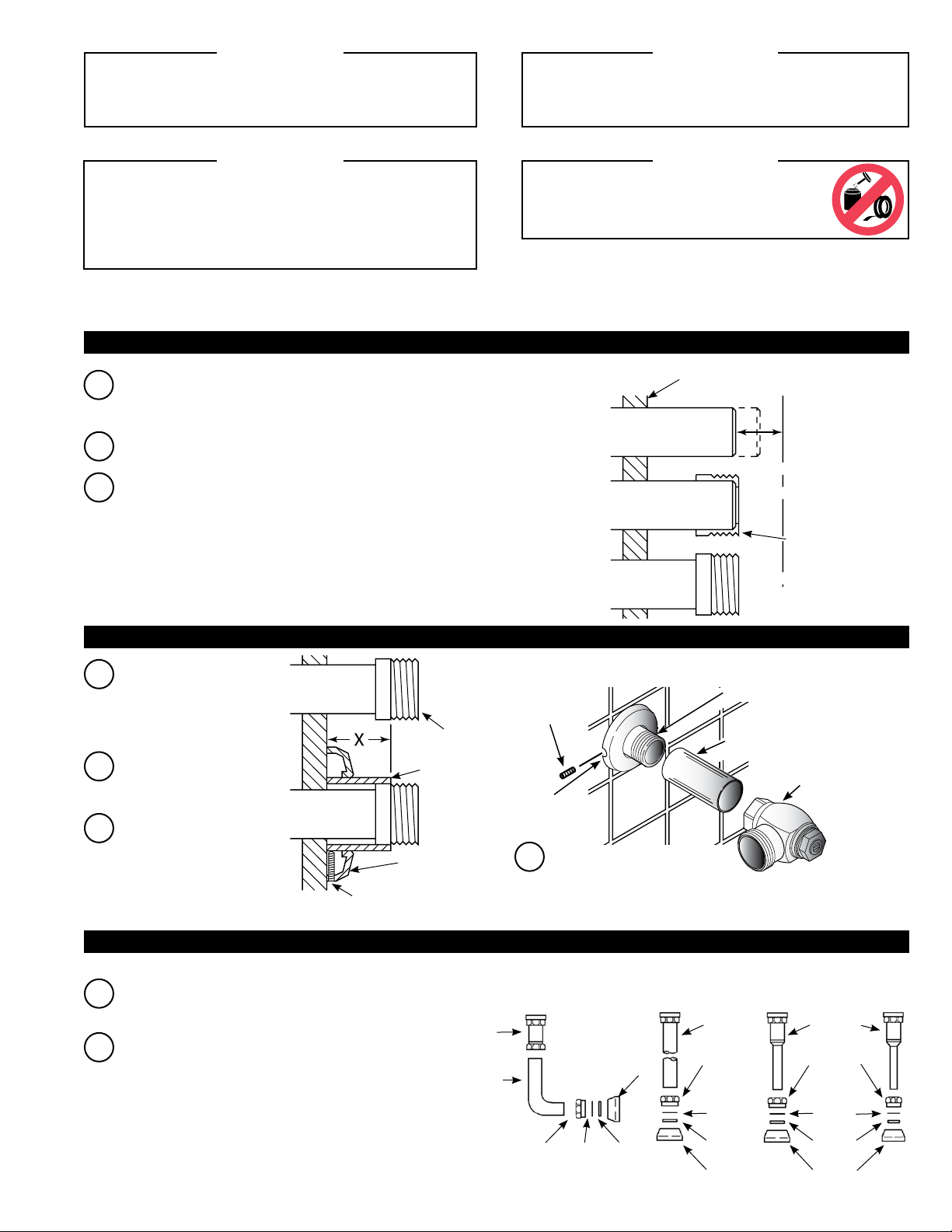 X